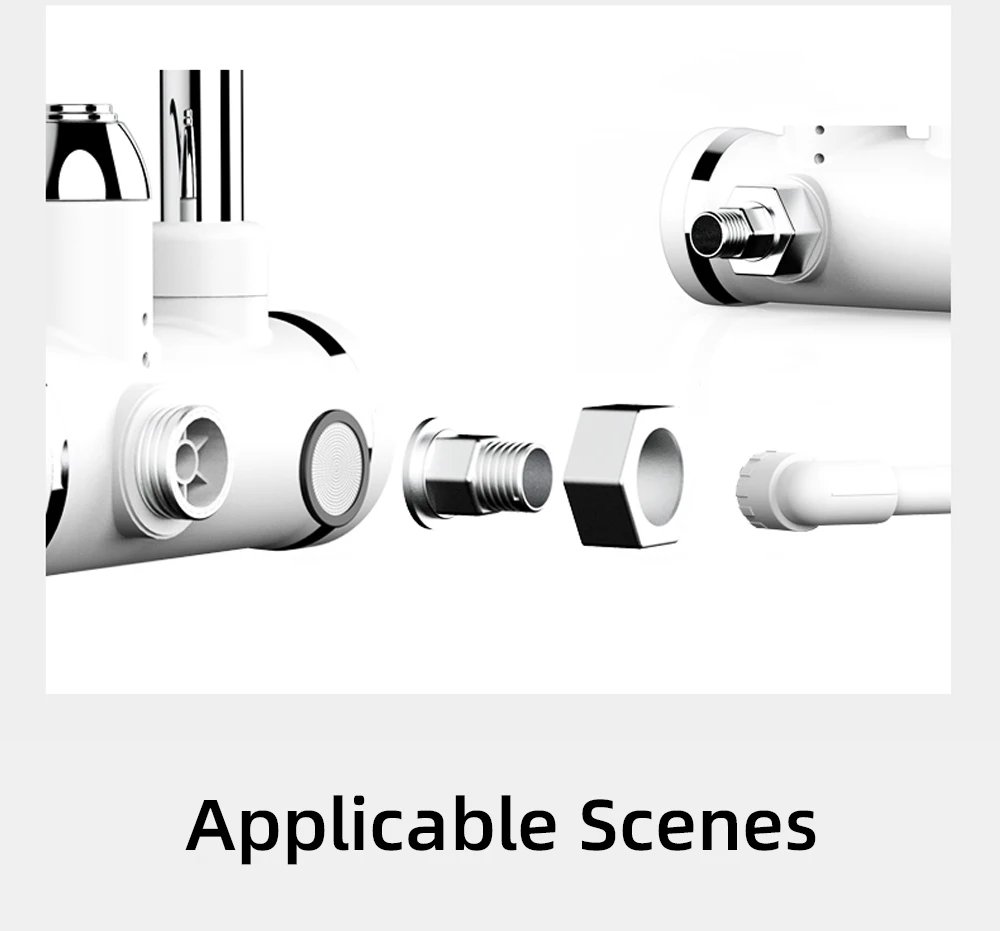 Applicable Scenes