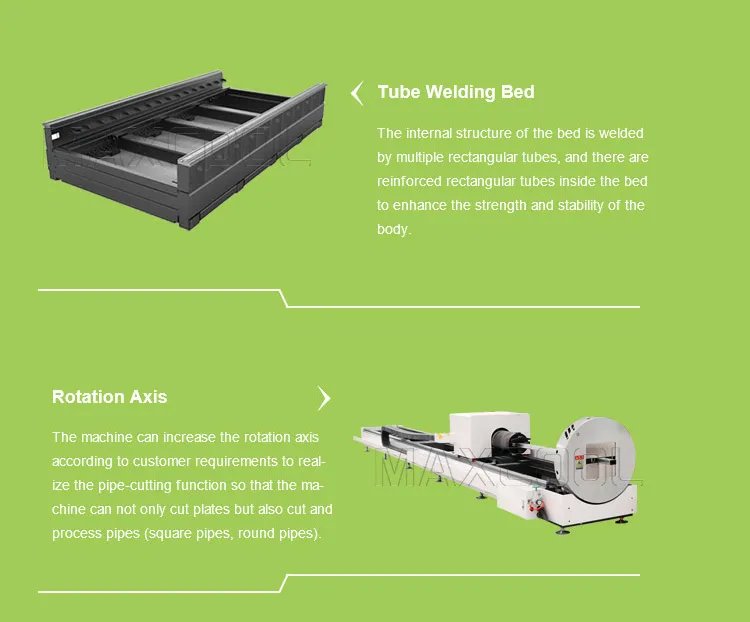 MAXCOOL

Tube Welding Bed

The internal structure of the bed is welded by multiple rectangular tubes, and there are reinforced rectangular tubes inside the bed to enhance the strength and stability of the body.

Rotation Axis

The machine can increase the rotation axis according to customer requirements to realize the pipe-cutting function so that the machine can not only cut plates but also cut and process pipes (square pipes, round pipes).

MAXCOOL