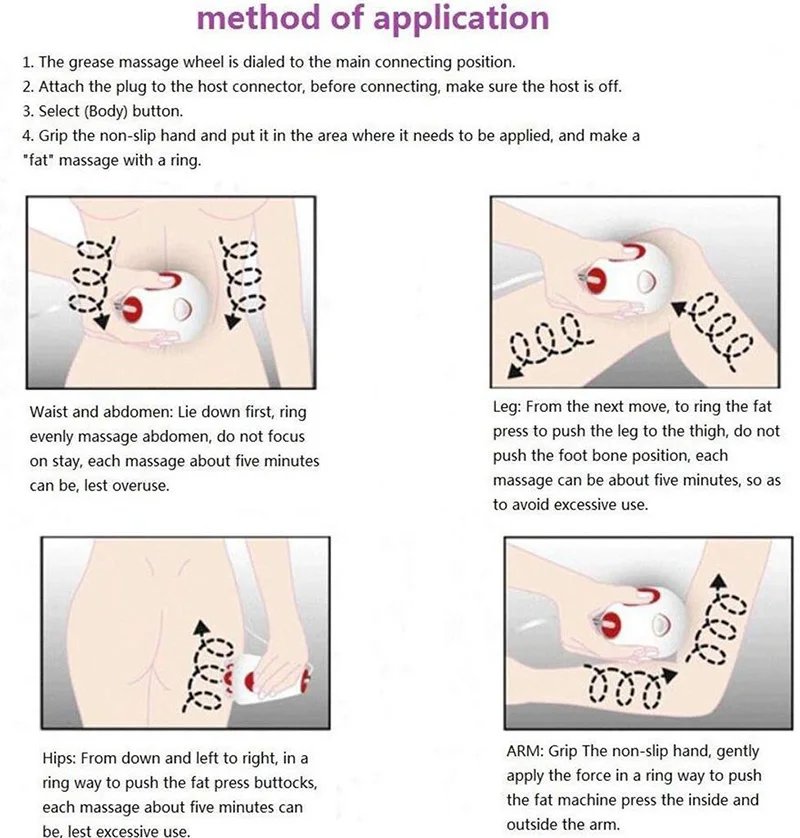 method of application

1. The grease massage wheel is dialed to the main connecting position.
2. Attach the plug to the host connector, before connecting, make sure the host is off.
3. Select (Body) button.
4. Grip the non-slip hand and put it in the area where it needs to be applied, and make a "fat" massage with a ring.

Waist and abdomen: Lie down first, ring evenly massage abdomen, do not focus on stay, each massage about five minutes can be, lest overuse.

Leg: From the next move, to ring the fat press to push the leg to the thigh, do not push the foot bone position, each massage can be about five minutes, so as to avoid excessive use.

Hips: From down and left to right, in a ring way to push the fat press buttocks, each massage about five minutes can be, lest excessive use.

ARM: Grip The non-slip hand, gently apply the force in a ring way to push the fat machine press the inside and outside the arm.