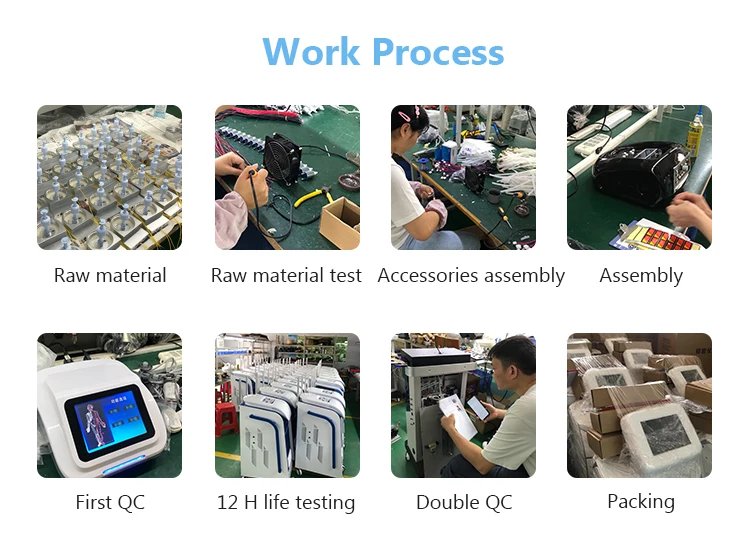 Work Process

Raw material

Raw material test

Accessories assembly

Assembly

First QC

12 H life testing

Double QC

Packing