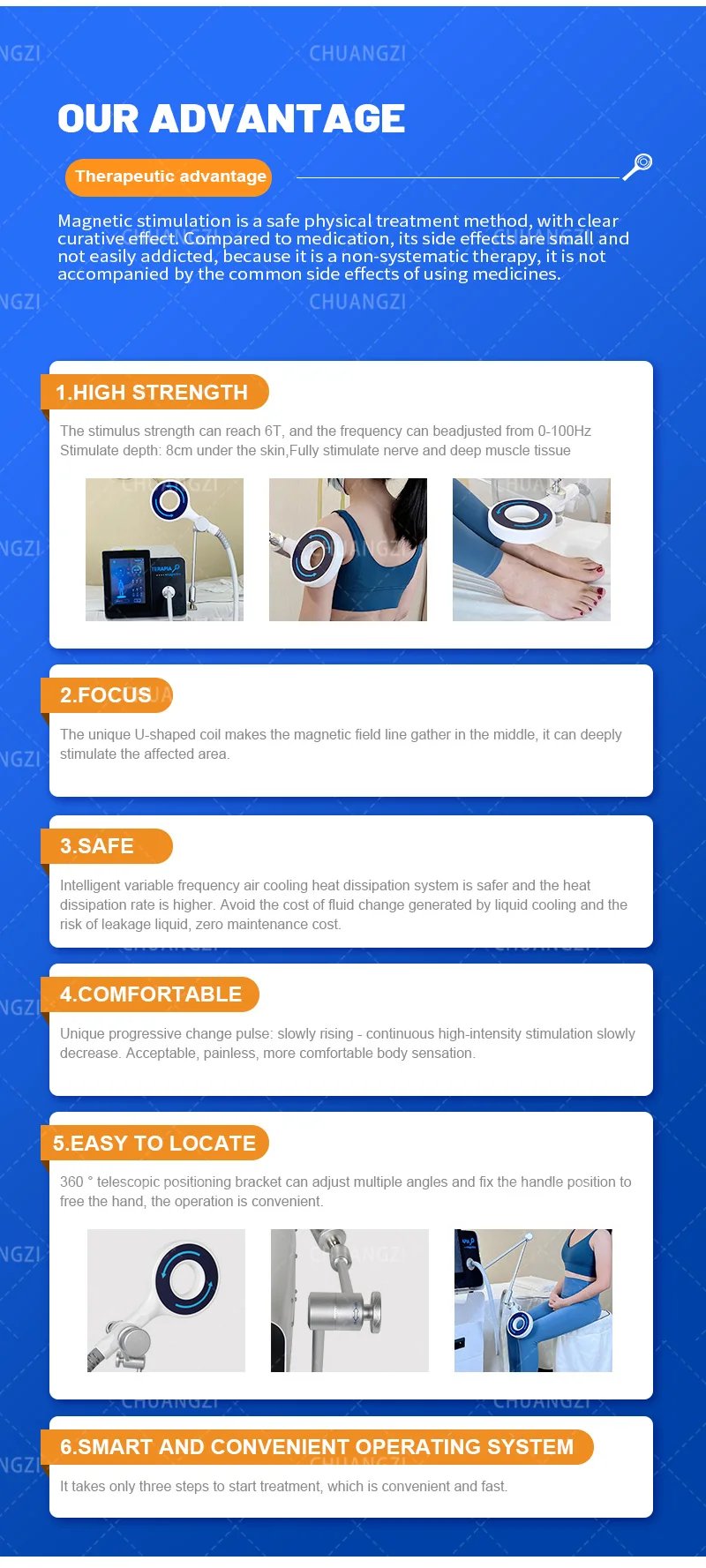 CHUANGZI

OUR ADVANTAGE

Therapeutic advantage

Magnetic stimulation is a safe physical treatment method, with clear curative effect. Compared to medication, its side effects are small and not easily addicted, because it is a non-systematic therapy, it is not accompanied by the common side effects of using medicines.

1.HIGH STRENGTH

The stimulus strength can reach 6T, and the frequency can beadjusted from 0-100Hz
Stimulate depth: 8cm under the skin,Fully stimulate nerve and deep muscle tissue

2.FOCUS

The unique U-shaped coil makes the magnetic field line gather in the middle, it can deeply stimulate the affected area.

3.SAFE

Intelligent variable frequency air cooling heat dissipation system is safer and the heat dissipation rate is higher. Avoid the cost of fluid change generated by liquid cooling and the risk of leakage liquid, zero maintenance cost.

4.COMFORTABLE

Unique progressive change pulse: slowly rising - continuous high-intensity stimulation slowly decrease. Acceptable, painless, more comfortable body sensation.

5.EASY TO LOCATE

360 ° telescopic positioning bracket can adjust multiple angles and fix the handle position to free the hand, the operation is convenient.

6.SMART AND CONVENIENT OPERATING SYSTEM

It takes only three steps to start treatment, which is convenient and fast.