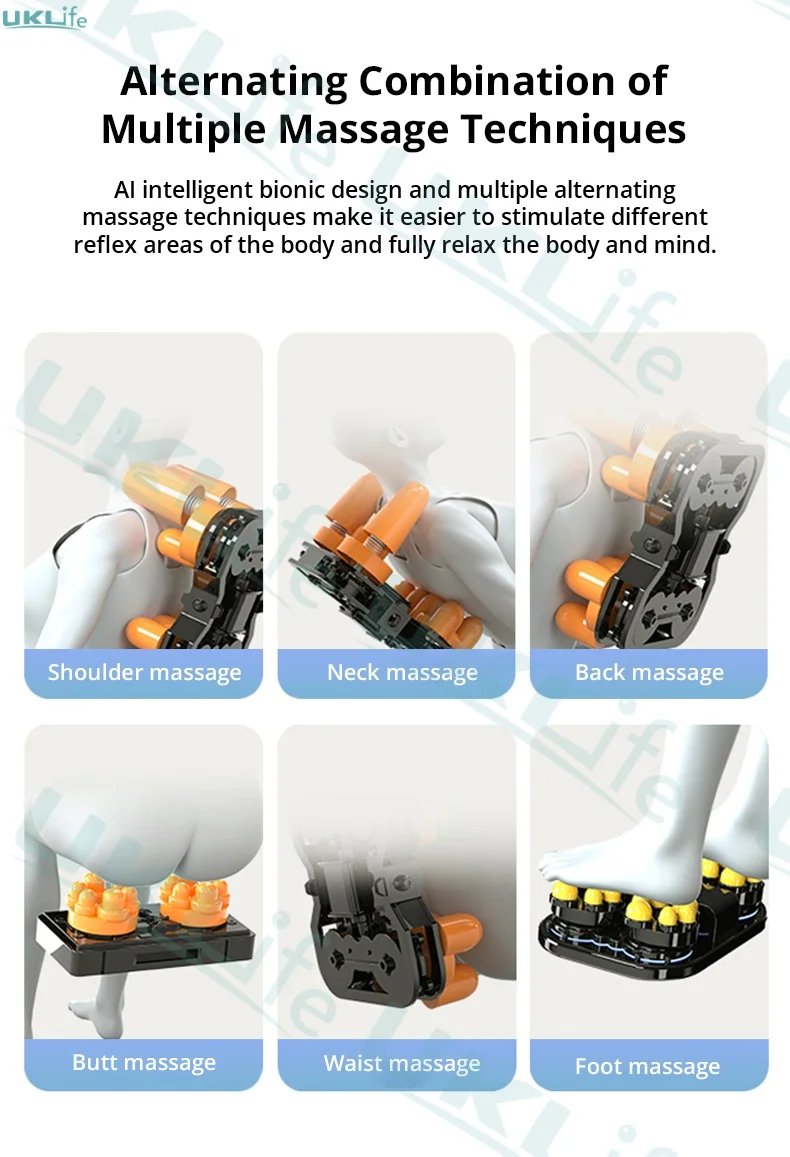 UKLife

Alternating Combination of Multiple Massage Techniques

AI intelligent bionic design and multiple alternating massage techniques make it easier to stimulate different reflex areas of the body and fully relax the body and mind.

Shoulder massage

Neck massage

Back massage

Butt massage

Waist massage

Foot massage