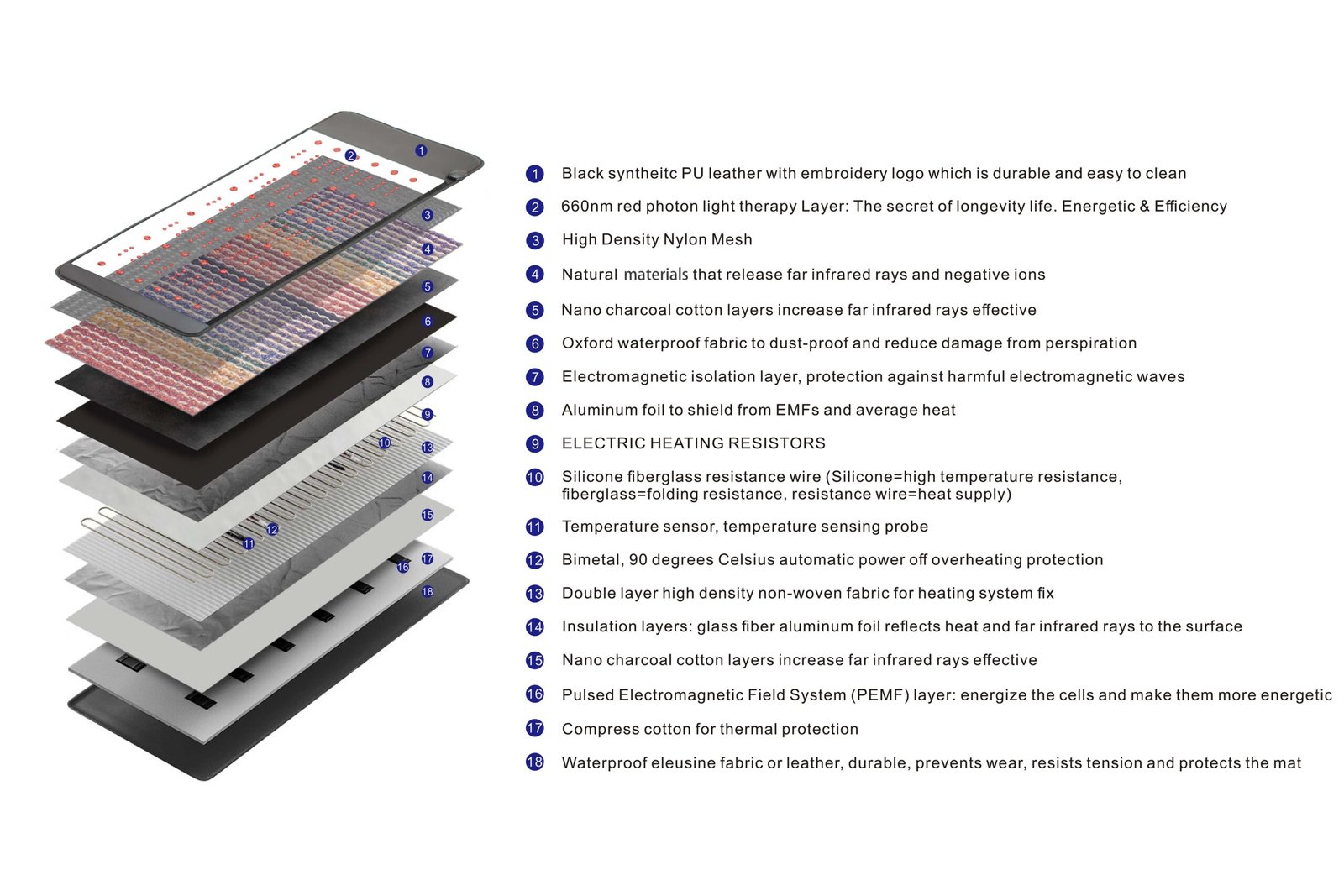 1 2 3 4 5 6 7 8 9 10 13 14 15 12 11 17 16 18

1 Black syntheitc PU leather with embroidery logo which is durable and easy to clean

2 660nm red photon light therapy Layer: The secret of longevity life. Energetic & Efficiency

3 High Density Nylon Mesh

4 Natural materials that release far infrared rays and negative ions

5 Nano charcoal cotton layers increase far infrared rays effective

6 Oxford waterproof fabric to dust-proof and reduce damage from perspiration

7 Electromagnetic isolation layer, protection against harmful electromagnetic waves

8 Aluminum foil to shield from EMFs and average heat

9 ELECTRIC HEATING RESISTORS

10 Silicone fiberglass resistance wire (Silicone=high temperature resistance, fiberglass=folding resistance, resistance wire=heat supply)

11 Temperature sensor, temperature sensing probe

12 Bimetal, 90 degrees Celsius automatic power off overheating protection

13 Double layer high density non-woven fabric for heating system fix

14 Insulation layers: glass fiber aluminum foil reflects heat and far infrared rays to the surface

15 Nano charcoal cotton layers increase far infrared rays effective

16 Pulsed Electromagnetic Field System (PEMF) layer: energize the cells and make them more energetic

17 Compress cotton for thermal protection

18 Waterproof eleusine fabric or leather, durable, prevents wear, resists tension and protects the mat