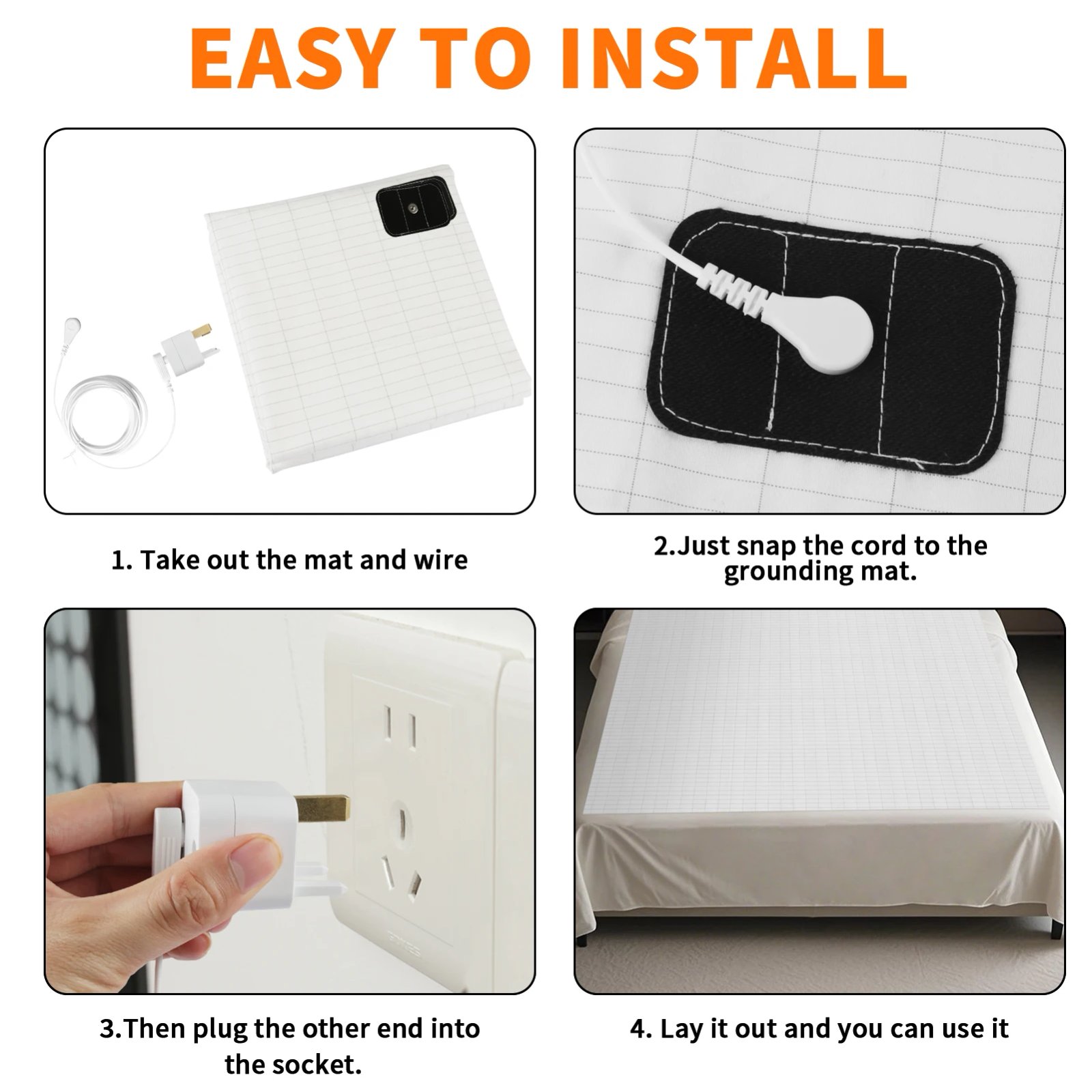 EASY TO INSTALL

1. Take out the mat and wire

2.Just snap the cord to the grounding mat.

3.Then plug the other end into the socket.

4. Lay it out and you can use it