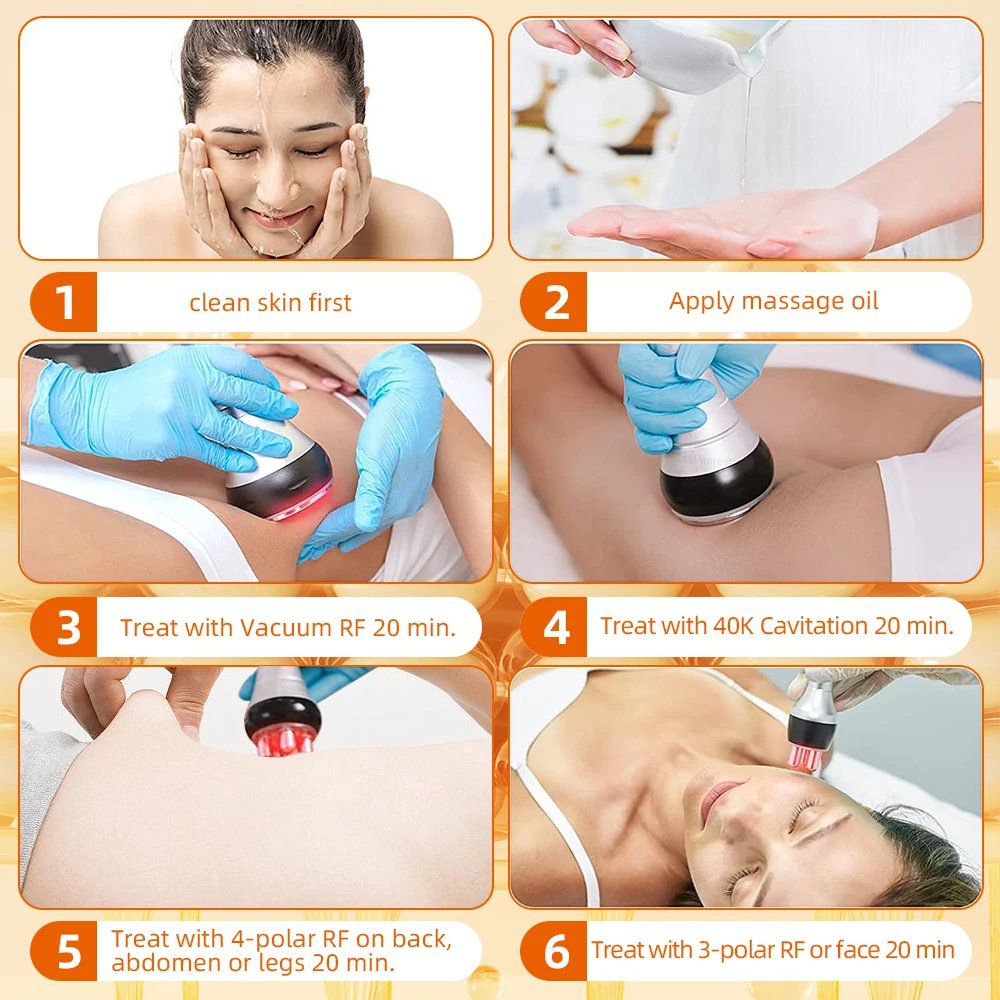 1 clean skin first

2 Apply massage oil

3 Treat with Vacuum RF 20 min.

4 Treat with 40K Cavitation 20 min.

5 Treat with 4-polar RF on back, abdomen or legs 20 min.

6 Treat with 3-polar RF or face 20 min