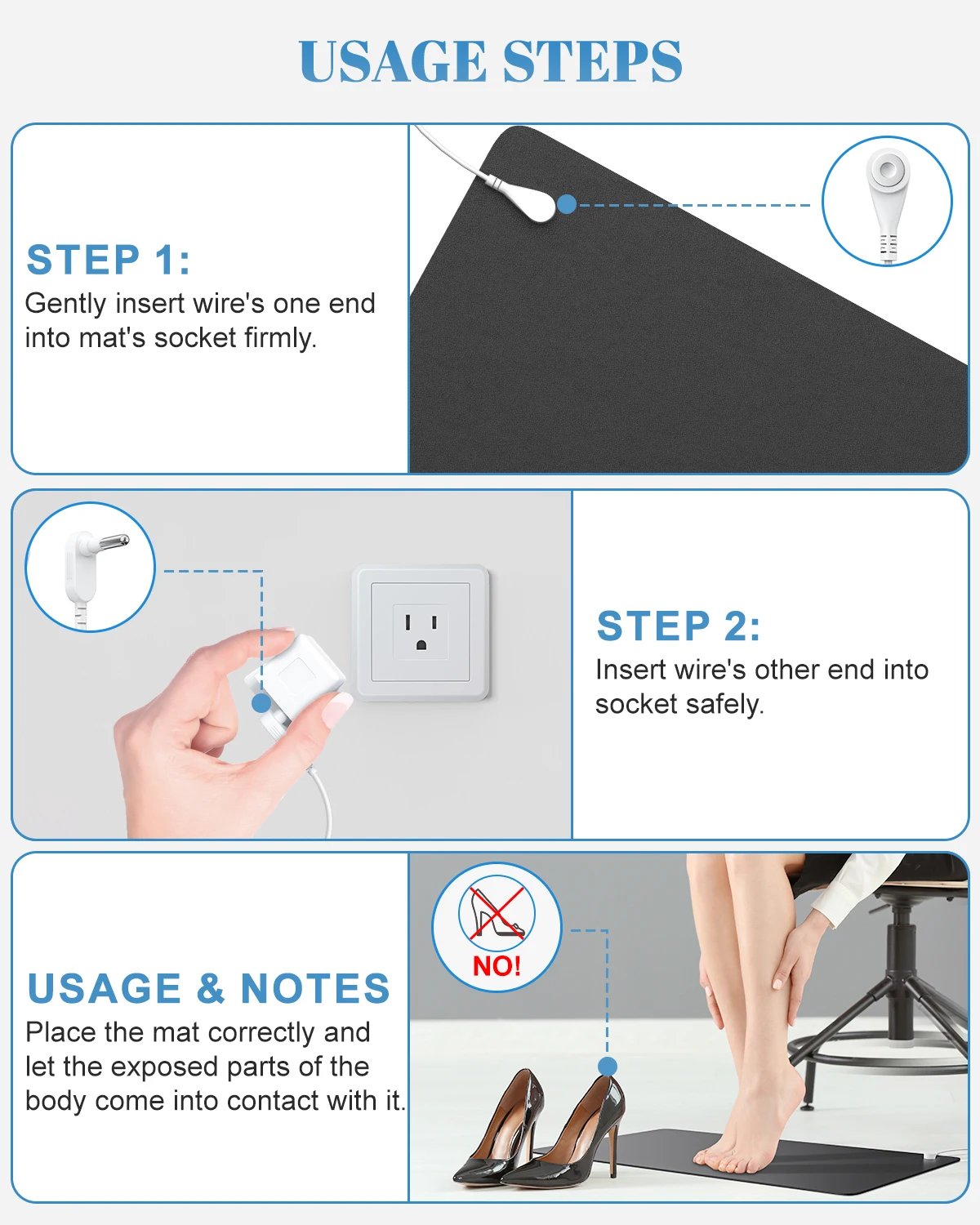 USAGE STEPS

STEP 1:
Gently insert wire's one end into mat's socket firmly.

STEP 2:
Insert wire's other end into socket safely.

NO!

USAGE & NOTES
Place the mat correctly and let the exposed parts of the body come into contact with it.