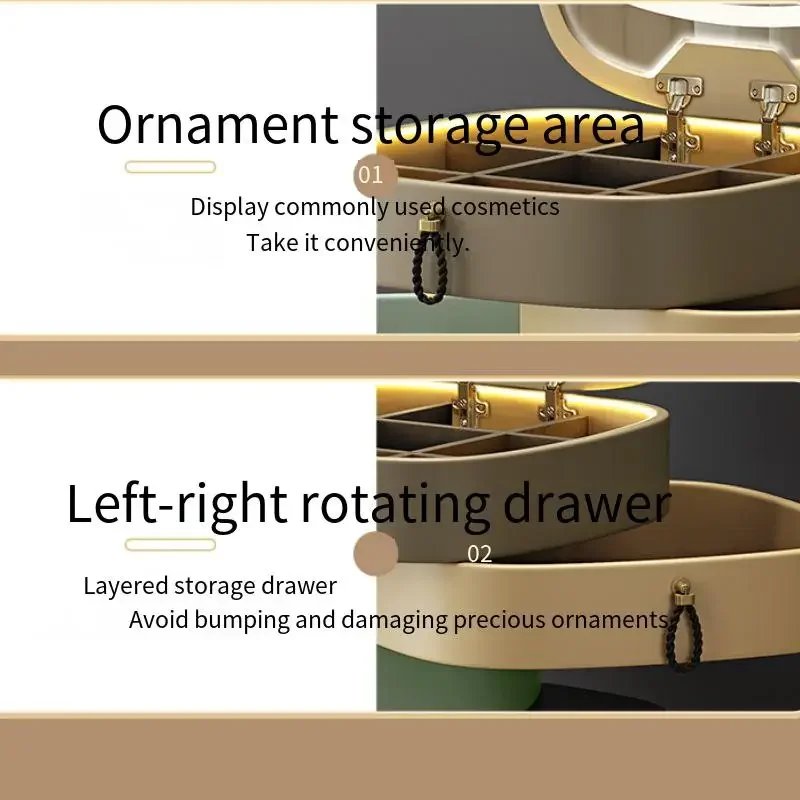 Ornament storage area

01

Display commonly used cosmetics
Take it conveniently.

Left-right rotating drawer

02

Layered storage drawer
Avoid bumping and damaging precious ornaments