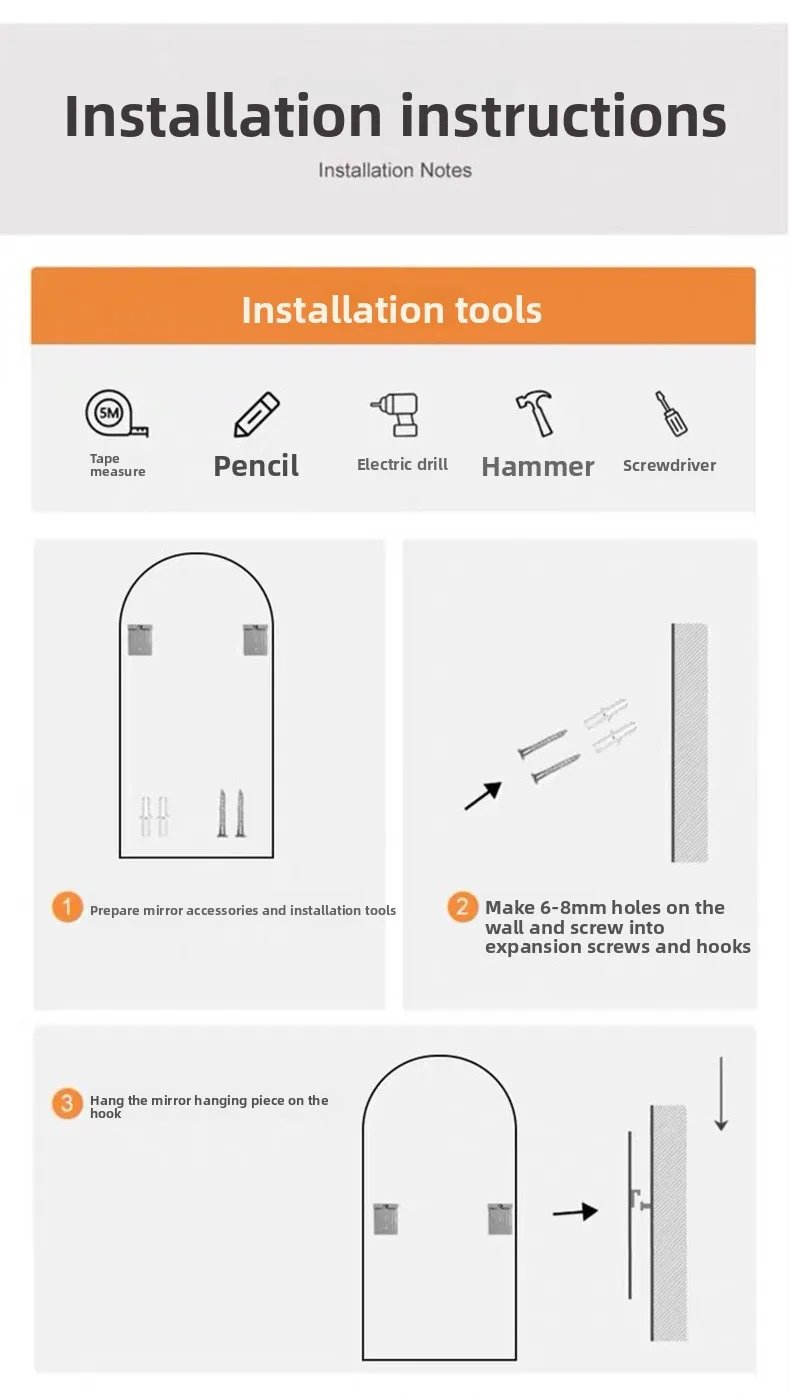 Installation instructions

Installation Notes

Installation tools

5M

Tape measure

Pencil

Electric drill

Hammer

Screwdriver

1 Prepare mirror accessories and installation tools

2 Make 6-8mm holes on the wall and screw into expansion screws and hooks

3 Hang the mirror hanging piece on the hook