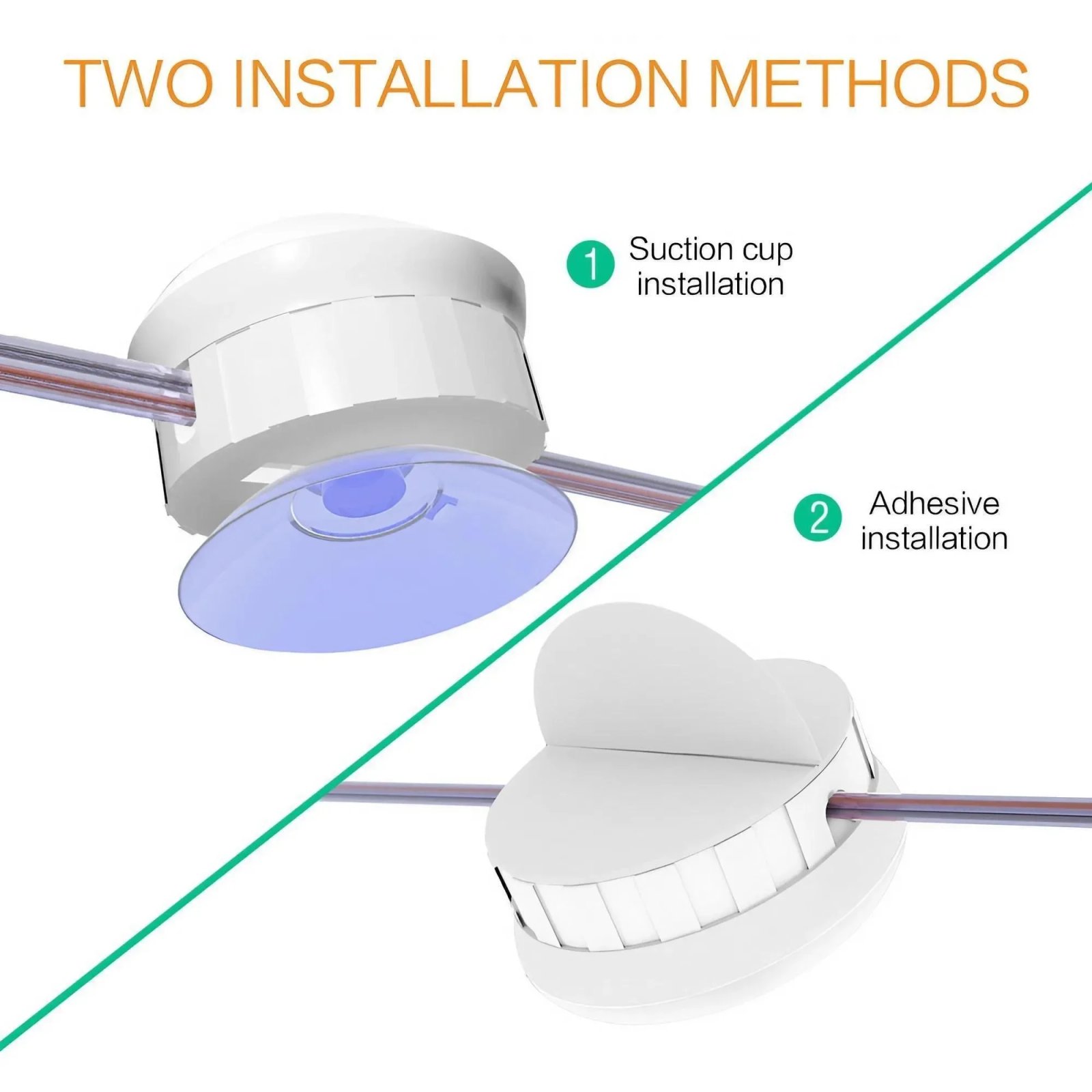 TWO INSTALLATION METHODS

1 Suction cup installation

2 Adhesive installation