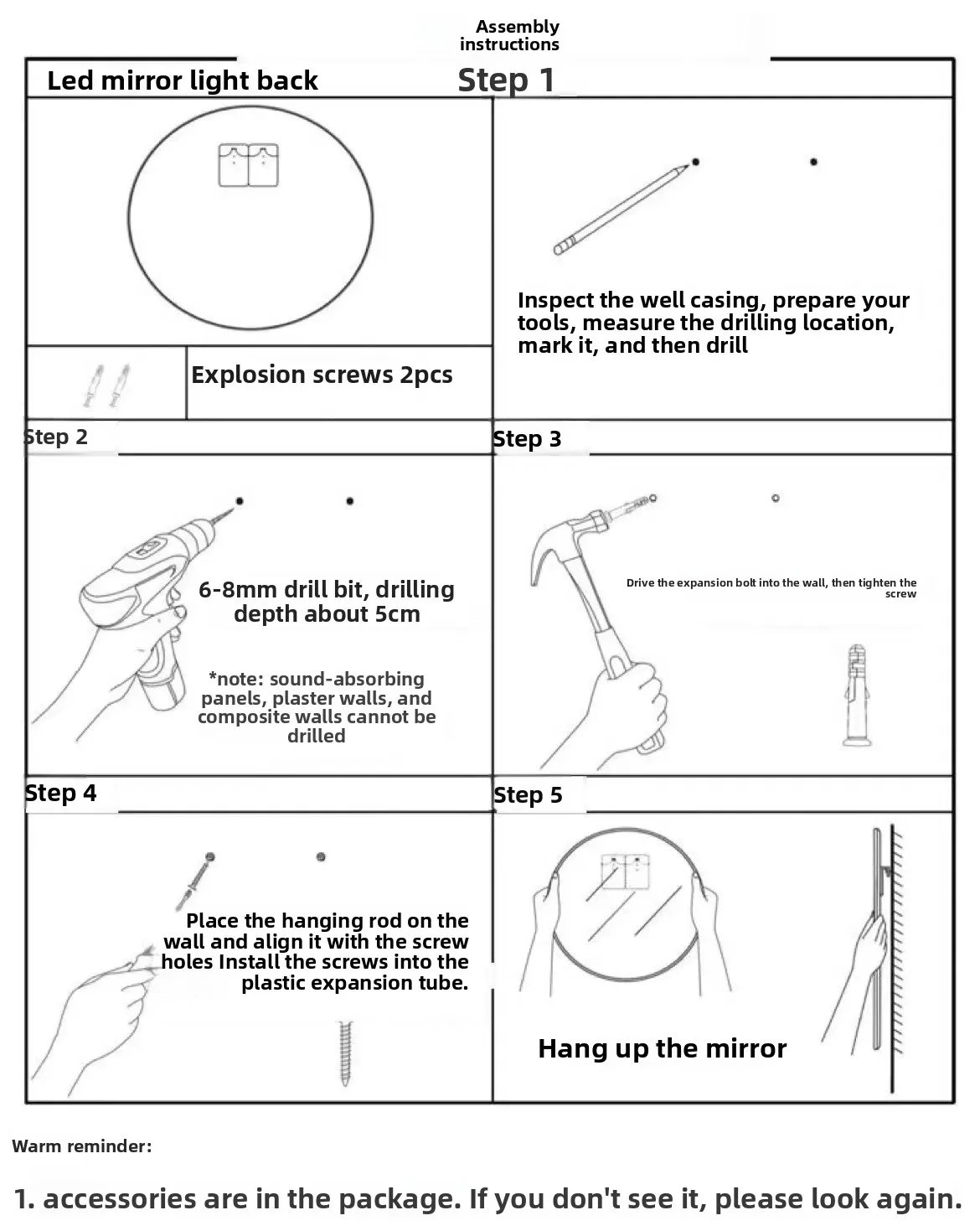 Assembly instructions

Led mirror light back

Step 1

Inspect the well casing, prepare your tools, measure the drilling location, mark it, and then drill

Explosion screws 2pcs

Step 2

6-8mm drill bit, drilling depth about 5cm

*note: sound-absorbing panels, plaster walls, and composite walls cannot be drilled

Step 3

Drive the expansion bolt into the wall, then tighten the screw

Step 4

Place the hanging rod on the wall and align it with the screw holes Install the screws into the plastic expansion tube.

Step 5

Hang up the mirror

Warm reminder:

1. accessories are in the package. If you don't see it, please look again.