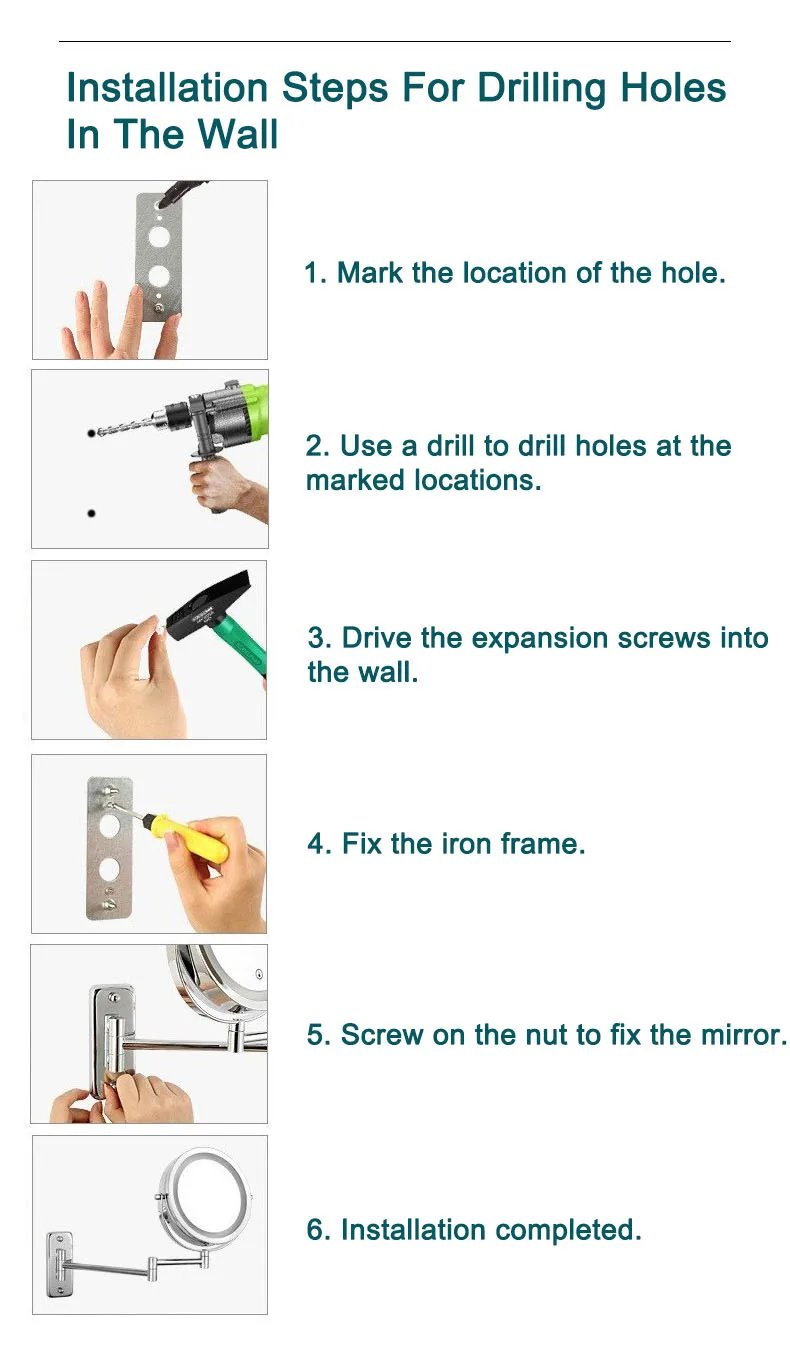 Installation Steps For Drilling Holes In The Wall

1. Mark the location of the hole.

2. Use a drill to drill holes at the marked locations.

3. Drive the expansion screws into the wall.

4. Fix the iron frame.

5. Screw on the nut to fix the mirror.

6. Installation completed.