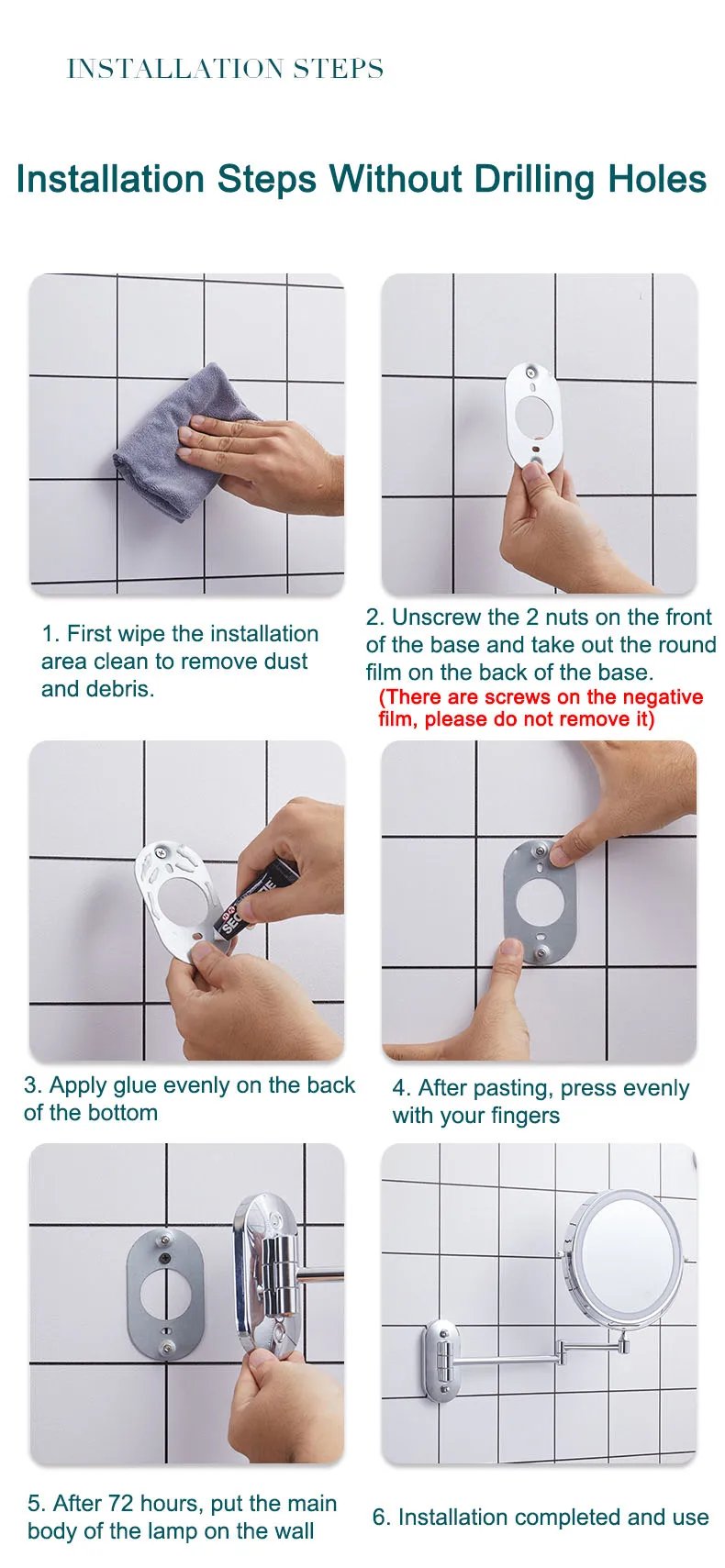 INSTALLATION STEPS

Installation Steps Without Drilling Holes

1. First wipe the installation area clean to remove dust and debris.

2. Unscrew the 2 nuts on the front of the base and take out the round film on the back of the base.
(There are screws on the negative film, please do not remove it)

3. Apply glue evenly on the back of the bottom

4. After pasting, press evenly with your fingers

5. After 72 hours, put the main body of the lamp on the wall

6. Installation completed and use