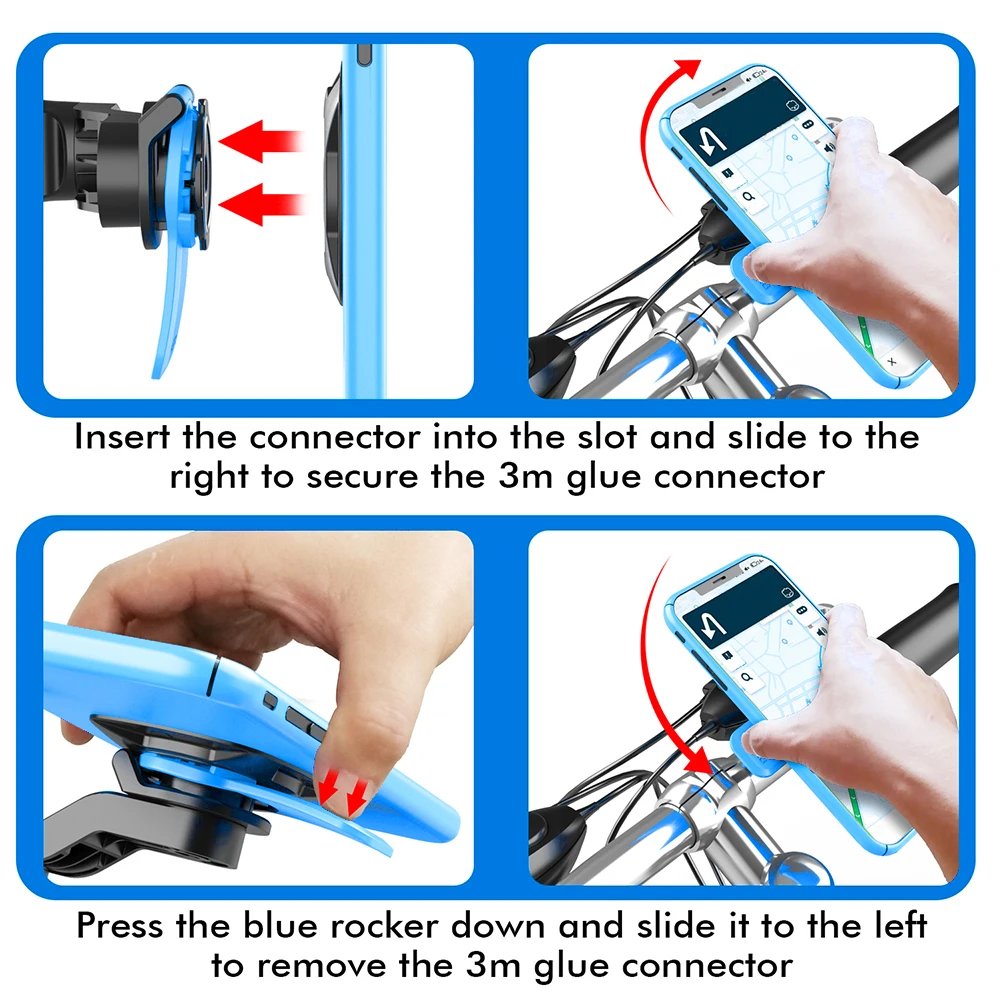 Insert the connector into the slot and slide to the right to secure the 3m glue connector

Press the blue rocker down and slide it to the left to remove the 3m glue connector