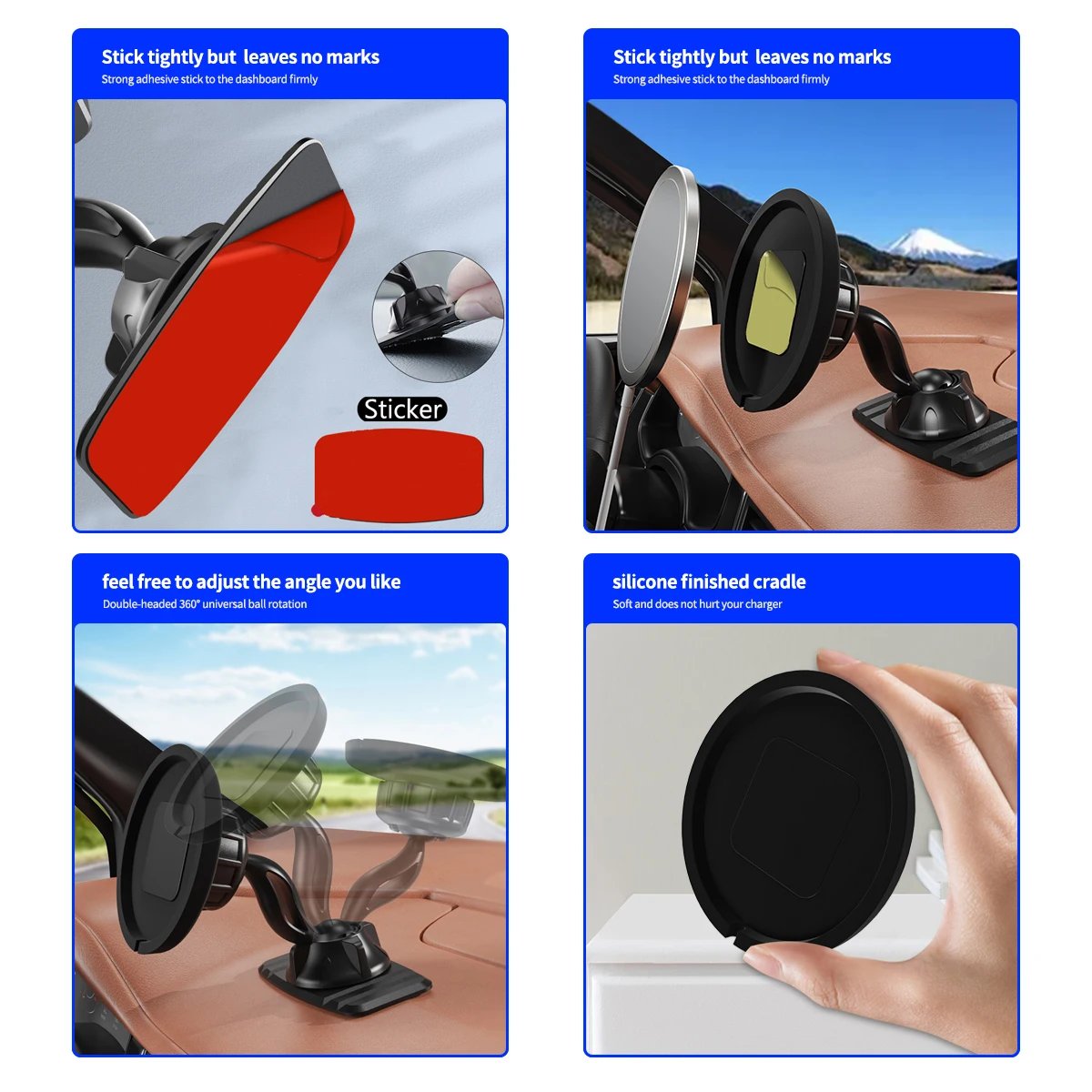 Stick tightly but leaves no marks
Strong adhesive stick to the dashboard firmly

Sticker

Stick tightly but leaves no marks
Strong adhesive stick to the dashboard firmly

feel free to adjust the angle you like
Double-headed 360° universal ball rotation

silicone finished cradle
Soft and does not hurt your charger