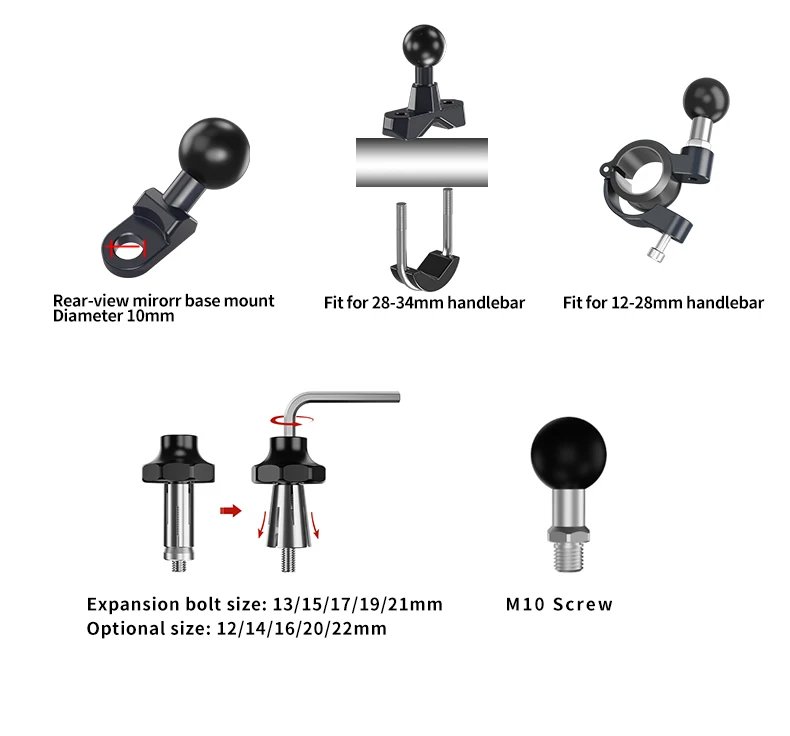 Rear-view mirorr base mount
Diameter 10mm

Fit for 28-34mm handlebar

Fit for 12-28mm handlebar

Expansion bolt size: 13/15/17/19/21mm
Optional size: 12/14/16/20/22mm

M10 Screw