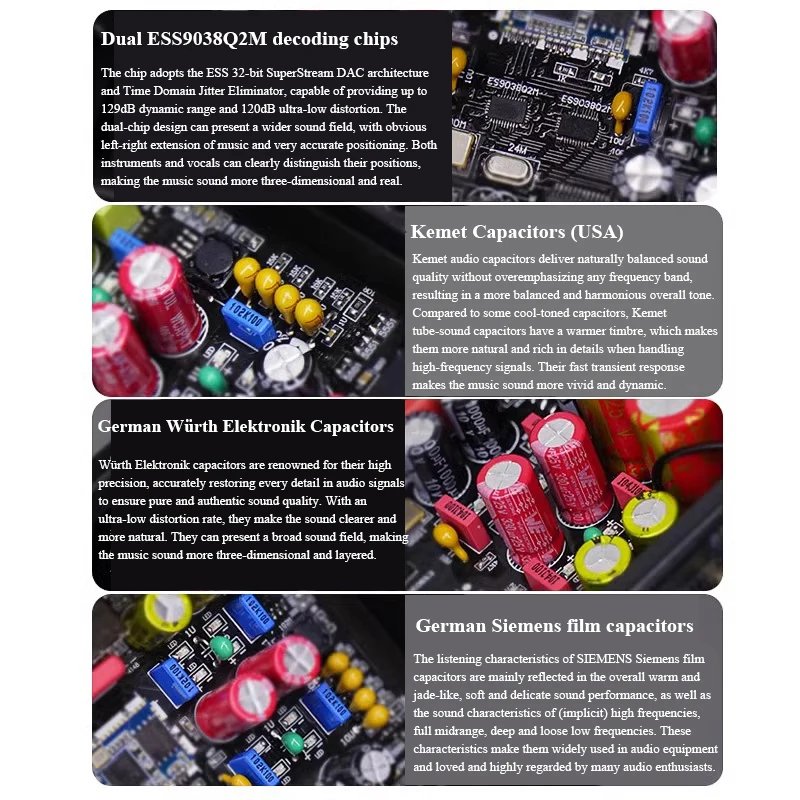 Dual ESS9038Q2M decoding chips

The chip adopts the ESS 32-bit SuperStream DAC architecture and Time Domain Jitter Eliminator, capable of providing up to 129dB dynamic range and 120dB ultra-low distortion. The dual-chip design can present a wider sound field, with obvious left-right extension of music and very accurate positioning. Both instruments and vocals can clearly distinguish their positions, making the music sound more three-dimensional and real.

ES9038Q2M
ES9038Q2M
24M

Kemet Capacitors (USA)

Kemet audio capacitors deliver naturally balanced sound quality without overemphasizing any frequency band, resulting in a more balanced and harmonious overall tone. Compared to some cool-toned capacitors, Kemet tube-sound capacitors have a warmer timbre, which makes them more natural and rich in details when handling high-frequency signals. Their fast transient response makes the music sound more vivid and dynamic.

German Würth Elektronik Capacitors

Würth Elektronik capacitors are renowned for their high precision, accurately restoring every detail in audio signals to ensure pure and authentic sound quality. With an ultra-low distortion rate, they make the sound clearer and more natural. They can present a broad sound field, making the music sound more three-dimensional and layered.

German Siemens film capacitors

The listening characteristics of SIEMENS Siemens film capacitors are mainly reflected in the overall warm and jade-like, soft and delicate sound performance, as well as the sound characteristics of (implicit) high frequencies, full midrange, deep and loose low frequencies. These characteristics make them widely used in audio equipment and loved and highly regarded by many audio enthusiasts.