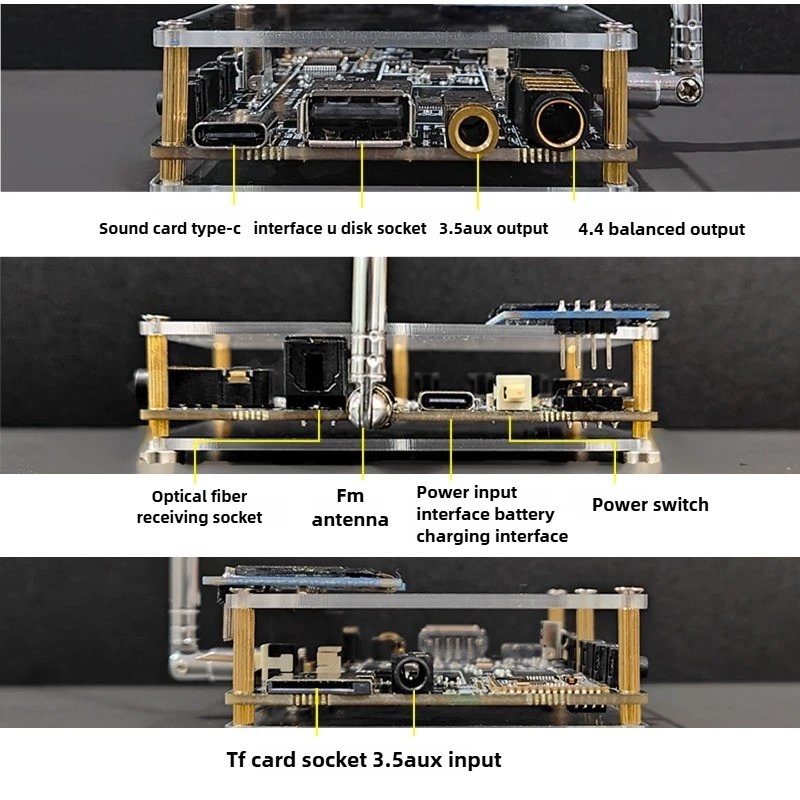 Sound card type-c interface u disk socket 3.5aux output 4.4 balanced output

Optical fiber receiving socket

Fm antenna

Power input interface battery charging interface

Power switch

Tf card socket 3.5aux input