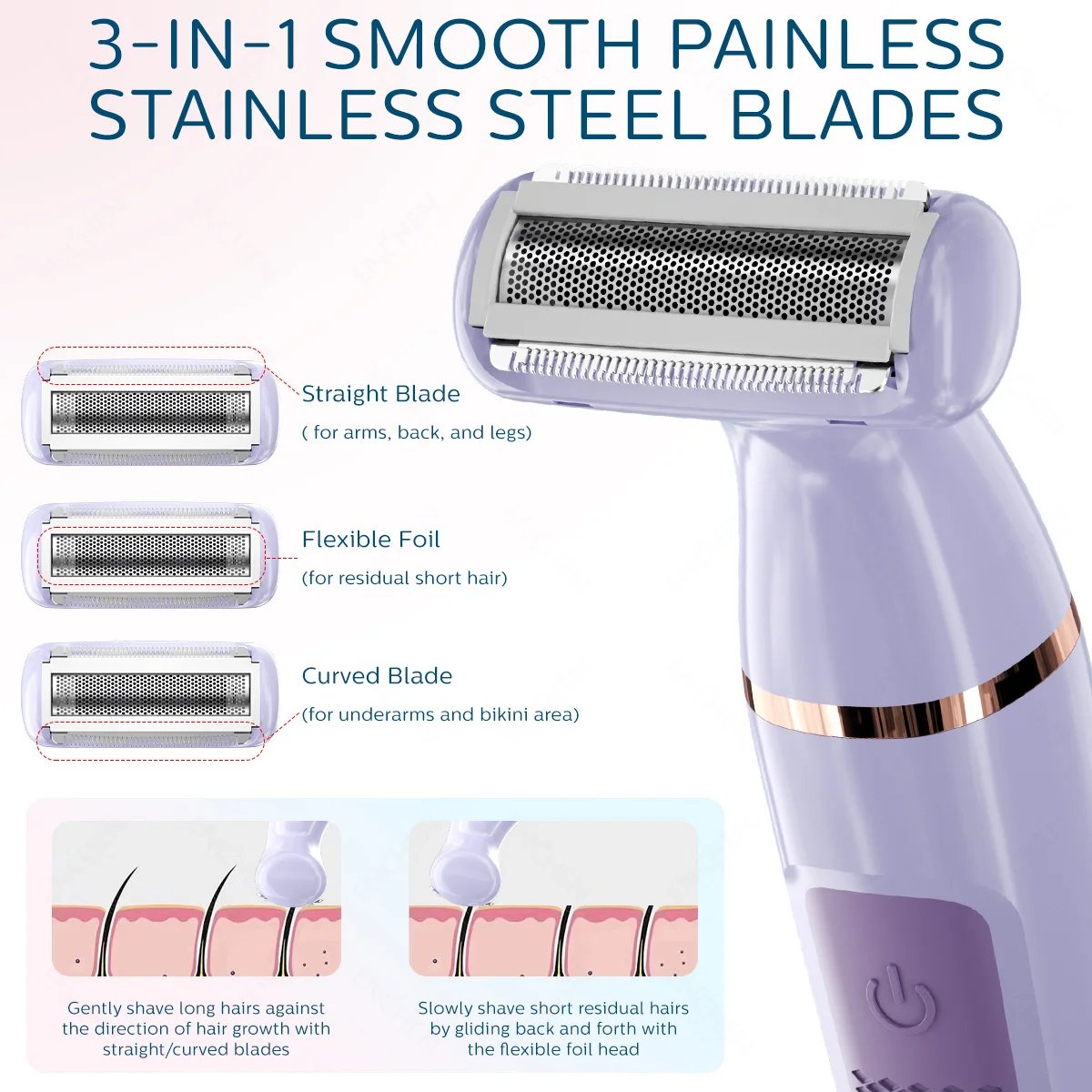 3-IN-1 SMOOTH PAINLESS STAINLESS STEEL BLADES

Straight Blade
( for arms, back, and legs)

Flexible Foil
(for residual short hair)

Curved Blade
(for underarms and bikini area)

Gently shave long hairs against the direction of hair growth with straight/curved blades

Slowly shave short residual hairs by gliding back and forth with the flexible foil head