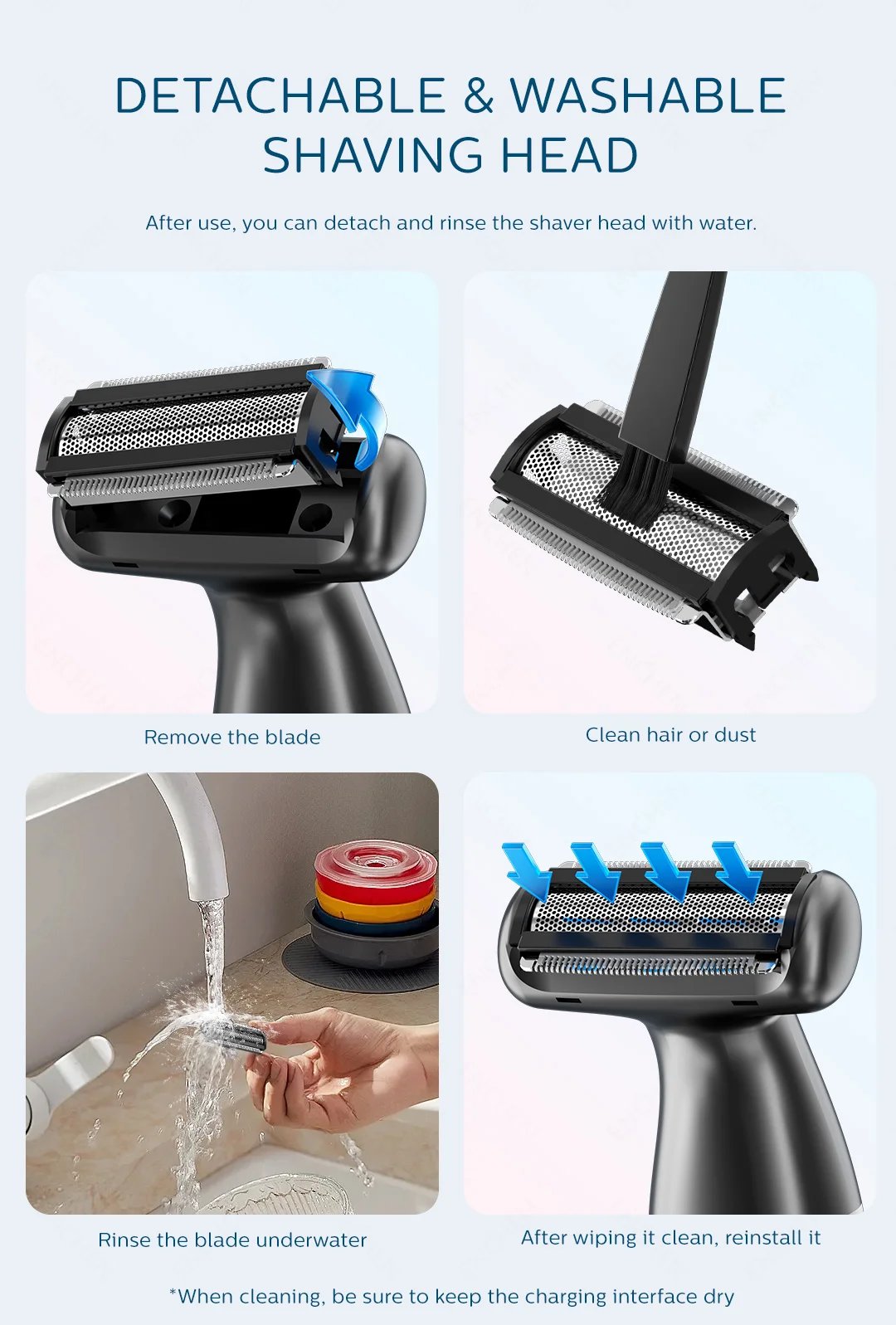 DETACHABLE & WASHABLE SHAVING HEAD

After use, you can detach and rinse the shaver head with water.

Remove the blade

Clean hair or dust

Rinse the blade underwater

After wiping it clean, reinstall it

*When cleaning, be sure to keep the charging interface dry