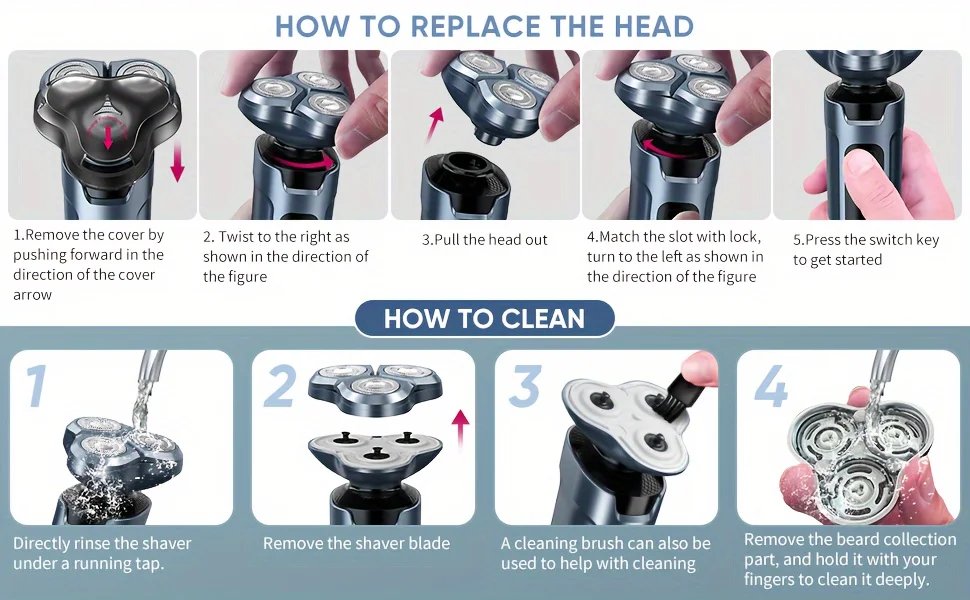 HOW TO REPLACE THE HEAD

1.Remove the cover by pushing forward in the direction of the cover arrow

2. Twist to the right as shown in the direction of the figure

3.Pull the head out

4.Match the slot with lock, turn to the left as shown in the direction of the figure

5.Press the switch key to get started

HOW TO CLEAN

1

Directly rinse the shaver under a running tap.

2

Remove the shaver blade

3

A cleaning brush can also be used to help with cleaning

4

Remove the beard collection part, and hold it with your fingers to clean it deeply.