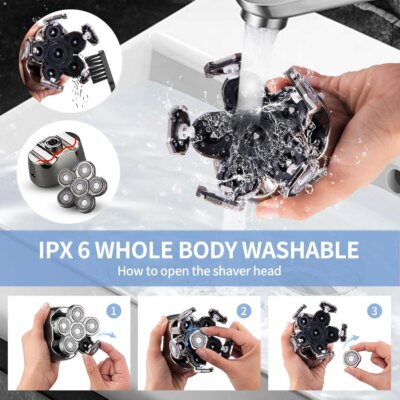 IPX 6 WHOLE BODY WASHABLE

How to open the shaver head

1

2

3