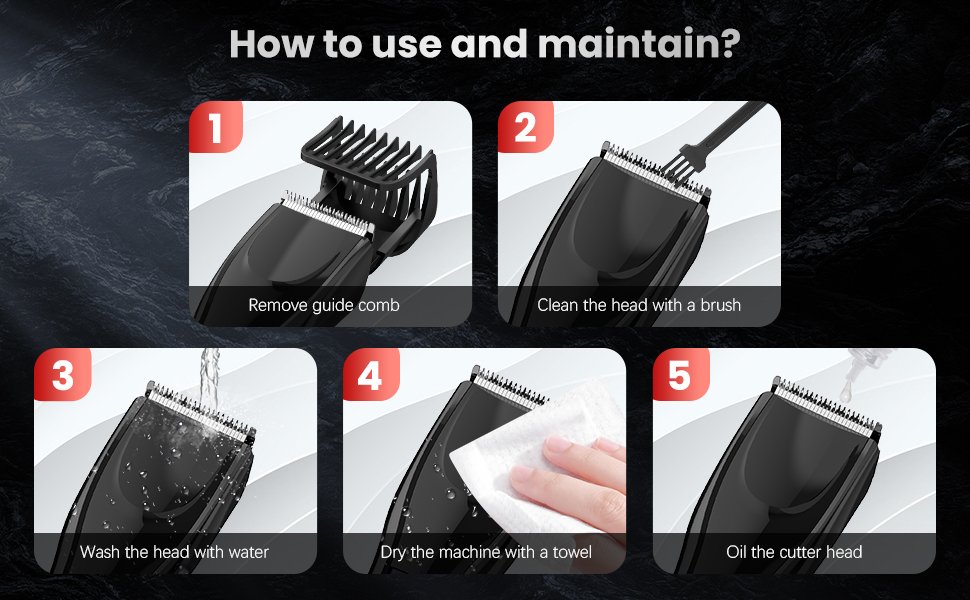 How to use and maintain?

1
Remove guide comb

2
Clean the head with a brush

3
Wash the head with water

4
Dry the machine with a towel

5
Oil the cutter head