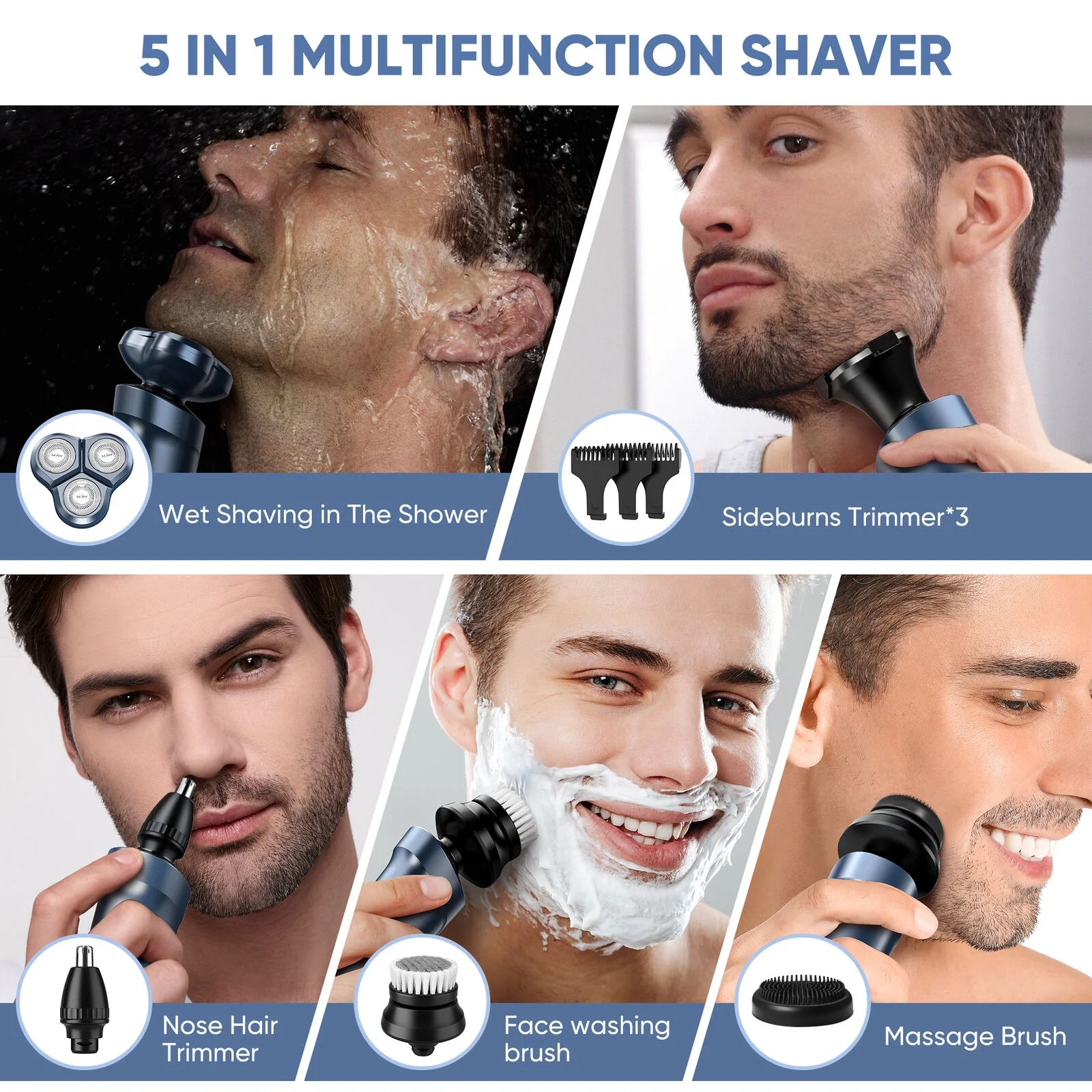 5 IN 1 MULTIFUNCTION SHAVER

Wet Shaving in The Shower

Sideburns Trimmer*3

Nose Hair Trimmer

Face washing brush

Massage Brush