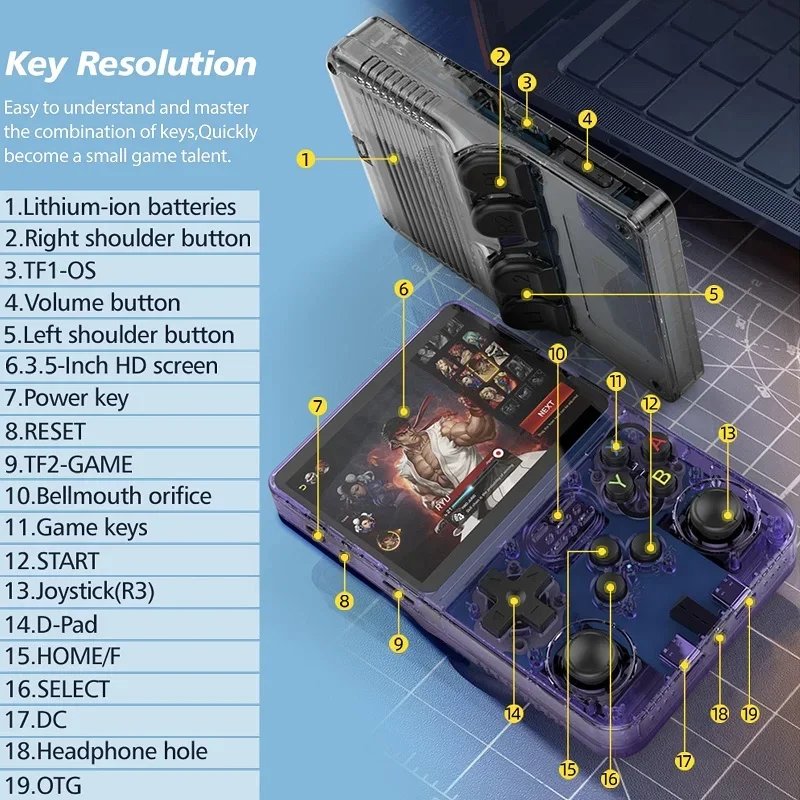 Key Resolution

Easy to understand and master the combination of keys,Quickly become a small game talent.

1.Lithium-ion batteries
2.Right shoulder button
3.TF1-OS
4.Volume button
5.Left shoulder button
6.3.5-Inch HD screen
7.Power key
8.RESET
9.TF2-GAME
10.Bellmouth orifice
11.Game keys
12.START
13.Joystick(R3)
14.D-Pad
15.HOME/F
16.SELECT
17.DC
18.Headphone hole
19.OTG

1
2
3
4
5
6
7
8
9
10
11
12
13
14
15
16
17
18
19

NEXT
RYU
X
A
Y
B