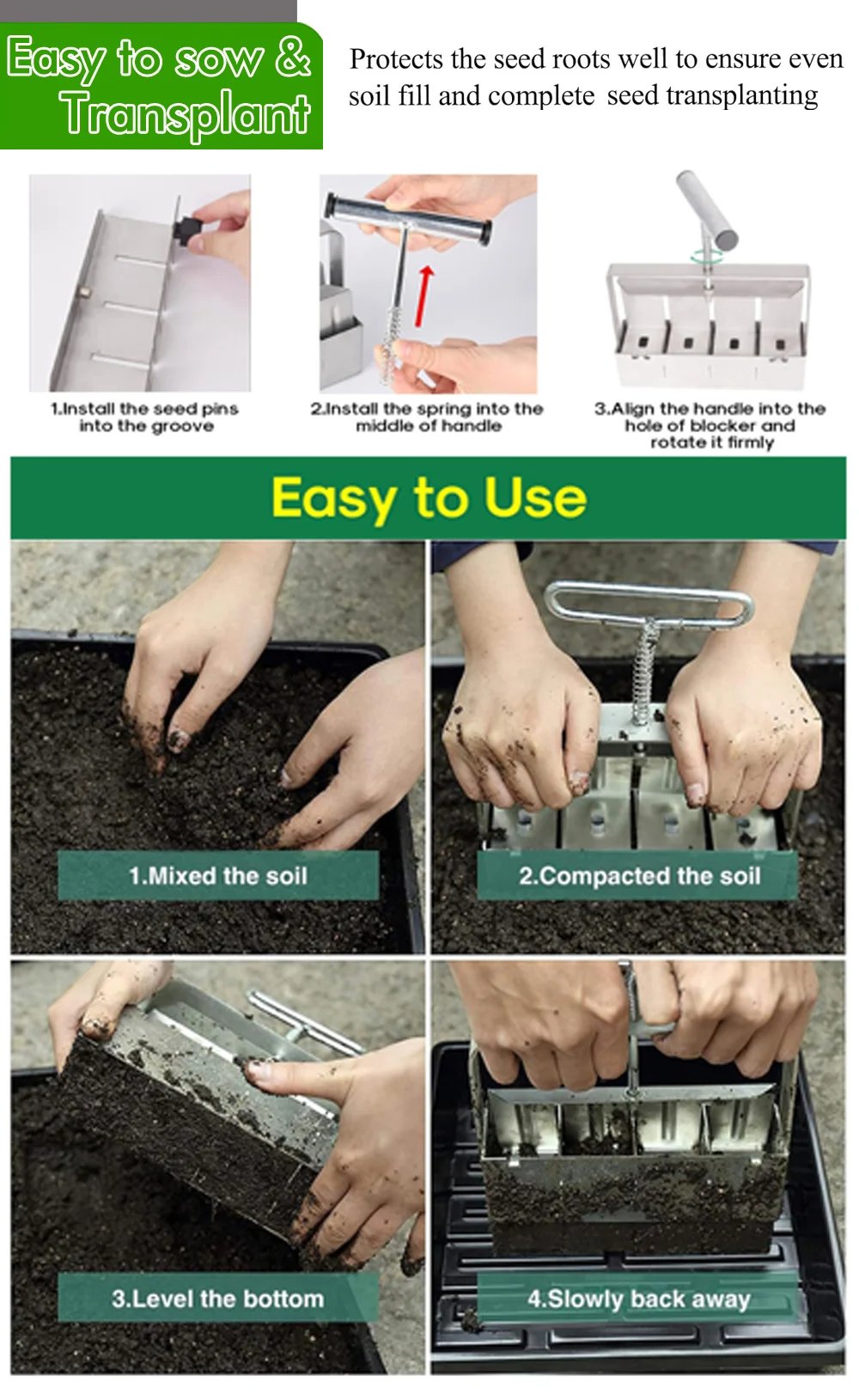 Easy to sow & Transplant

Protects the seed roots well to ensure even soil fill and complete seed transplanting

1.Install the seed pins into the groove

2.Install the spring into the middle of handle

3.Align the handle into the hole of blocker and rotate it firmly

Easy to Use

1.Mixed the soil

2.Compacted the soil

3.Level the bottom

4.Slowly back away