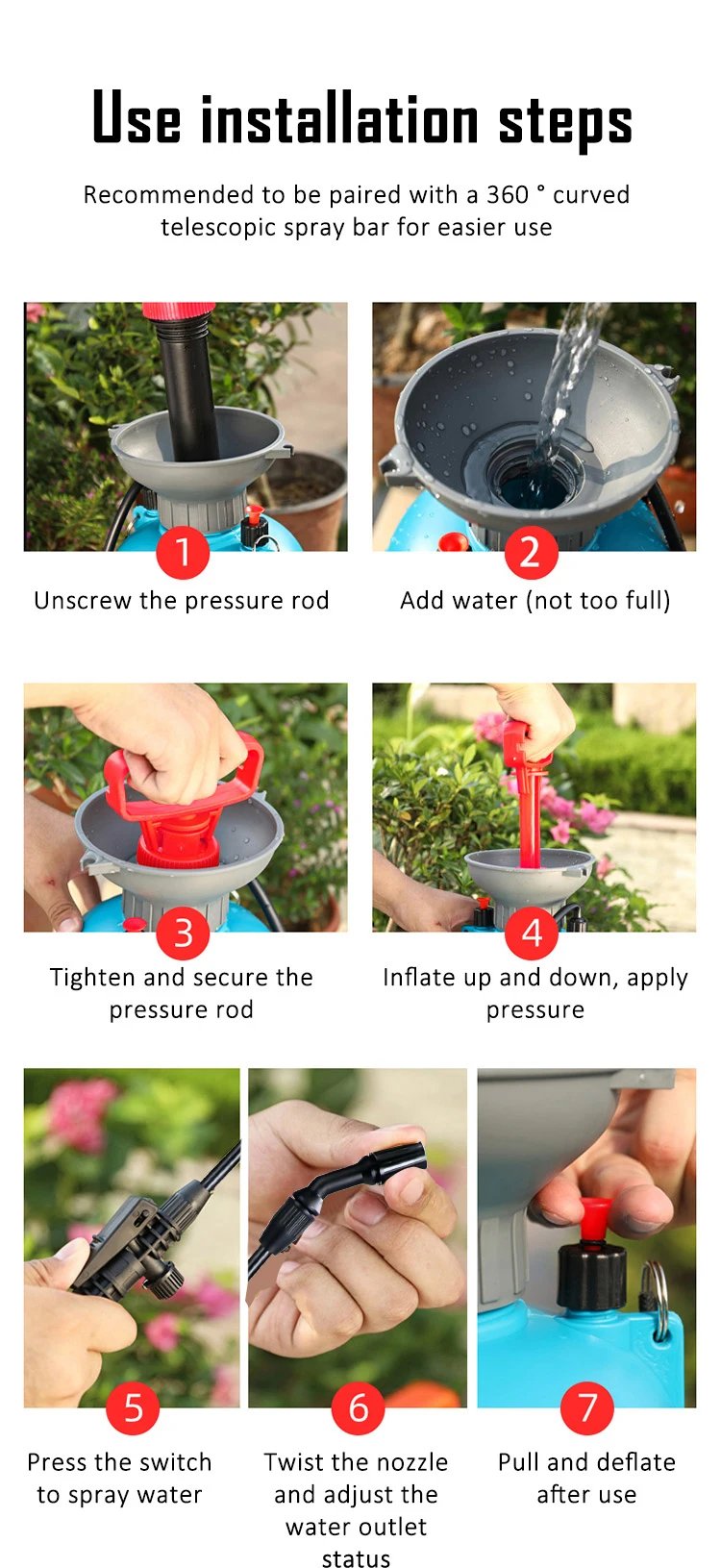 Use installation steps

Recommended to be paired with a 360 ° curved telescopic spray bar for easier use

1
Unscrew the pressure rod

2
Add water (not too full)

3
Tighten and secure the pressure rod

4
Inflate up and down, apply pressure

5
Press the switch to spray water

6
Twist the nozzle and adjust the water outlet status

7
Pull and deflate after use