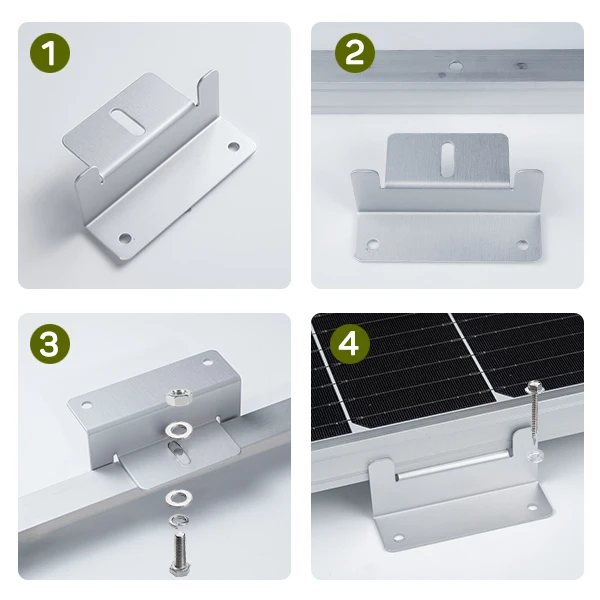 1

2

3

4