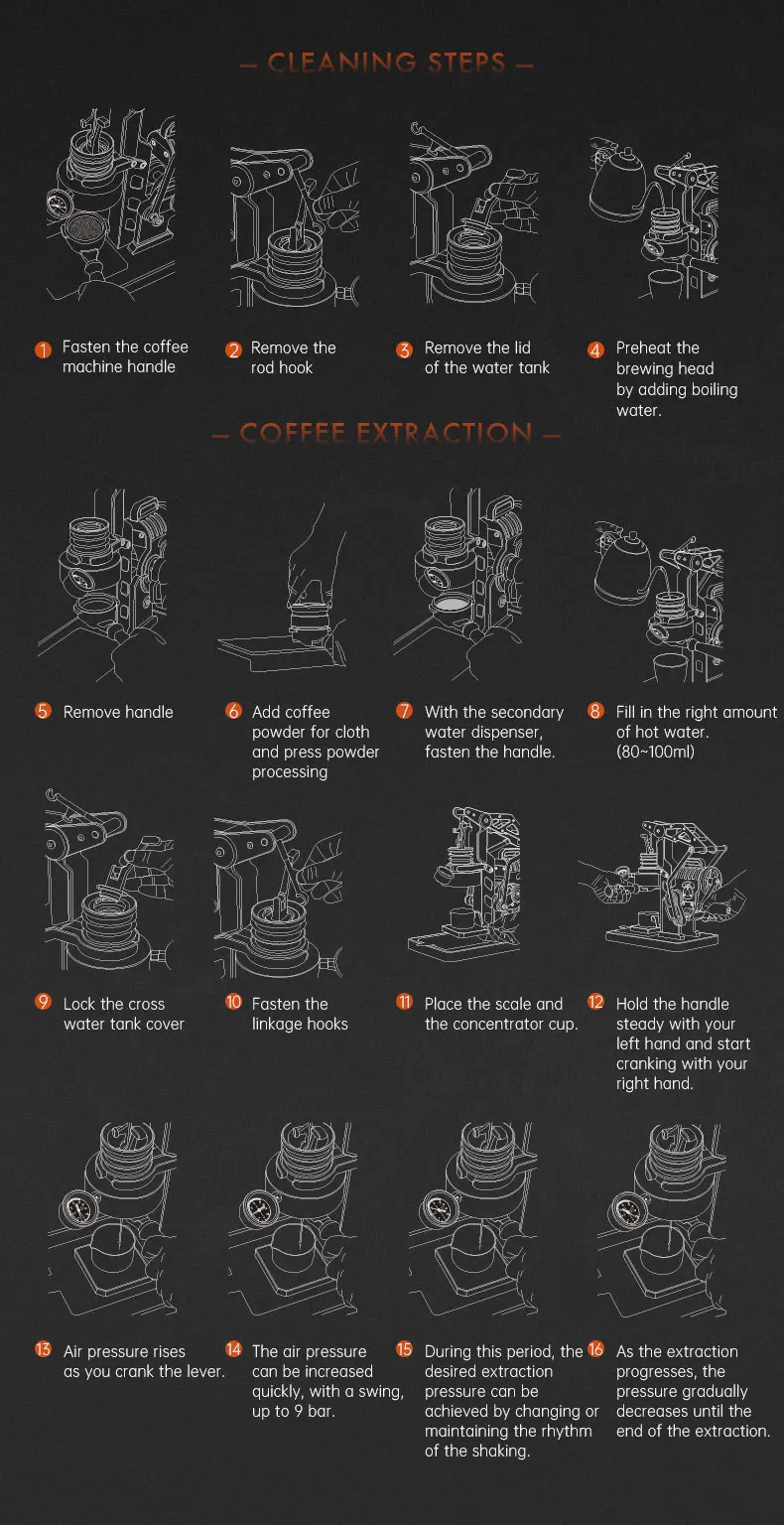 — CLEANING STEPS —

1 Fasten the coffee machine handle

2 Remove the rod hook

3 Remove the lid of the water tank

4 Preheat the brewing head by adding boiling water.

— COFFEE EXTRACTION —

5 Remove handle

6 Add coffee powder for cloth and press powder processing

7 With the secondary water dispenser, fasten the handle.

8 Fill in the right amount of hot water. (80~100ml)

9 Lock the cross water tank cover

10 Fasten the linkage hooks

11 Place the scale and the concentrator cup.

12 Hold the handle steady with your left hand and start cranking with your right hand.

13 Air pressure rises as you crank the lever.

14 The air pressure can be increased quickly, with a swing, up to 9 bar.

15 During this period, the desired extraction pressure can be achieved by changing or maintaining the rhythm of the shaking.

16 As the extraction progresses, the pressure gradually decreases until the end of the extraction.