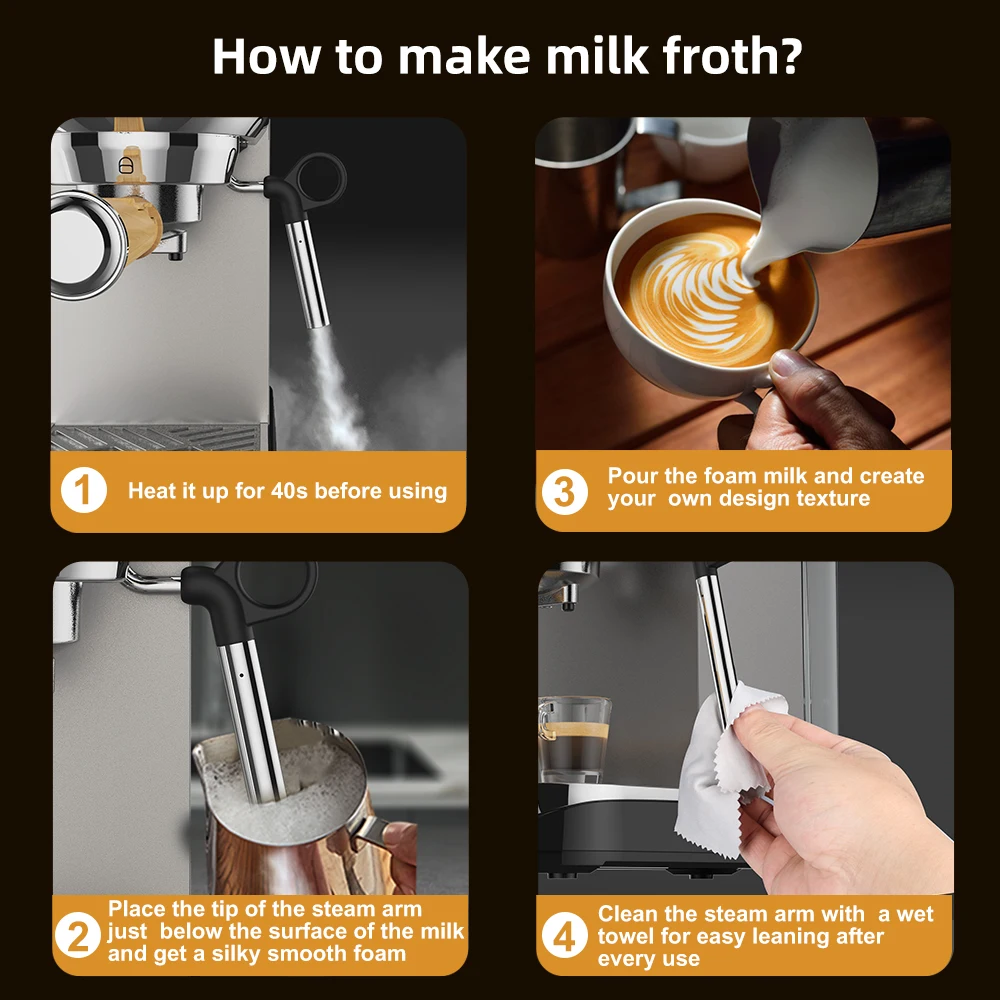 How to make milk froth?

1 Heat it up for 40s before using

3 Pour the foam milk and create your own design texture

2 Place the tip of the steam arm just below the surface of the milk and get a silky smooth foam

4 Clean the steam arm with a wet towel for easy leaning after every use