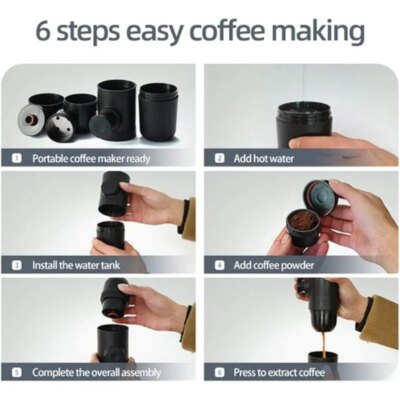 6 steps easy coffee making

1 Portable coffee maker ready

2 Add hot water

3 Install the water tank

4 Add coffee powder

5 Complete the overall assembly

6 Press to extract coffee