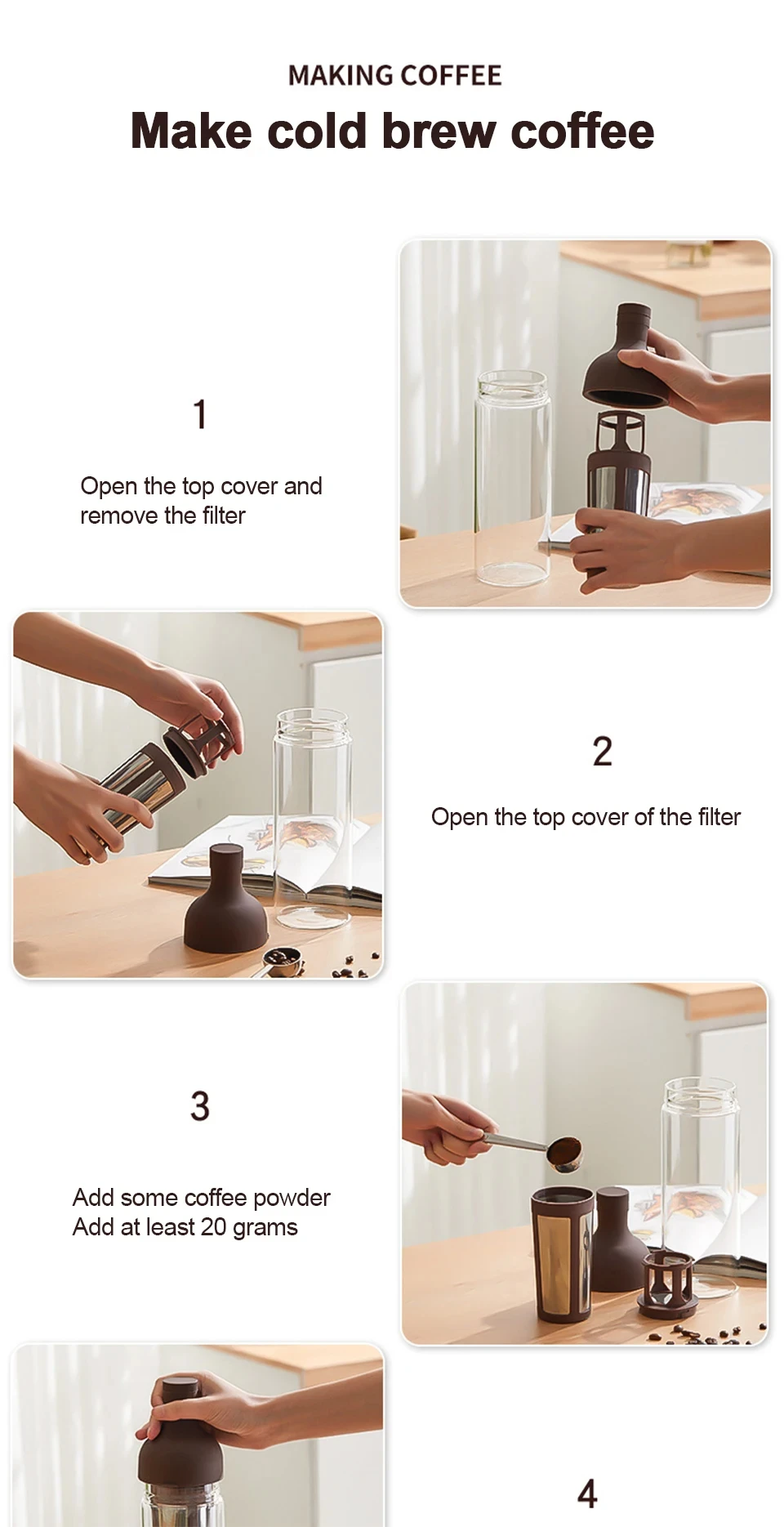 MAKING COFFEE

Make cold brew coffee

1

Open the top cover and remove the filter

2

Open the top cover of the filter

3

Add some coffee powder
Add at least 20 grams

4