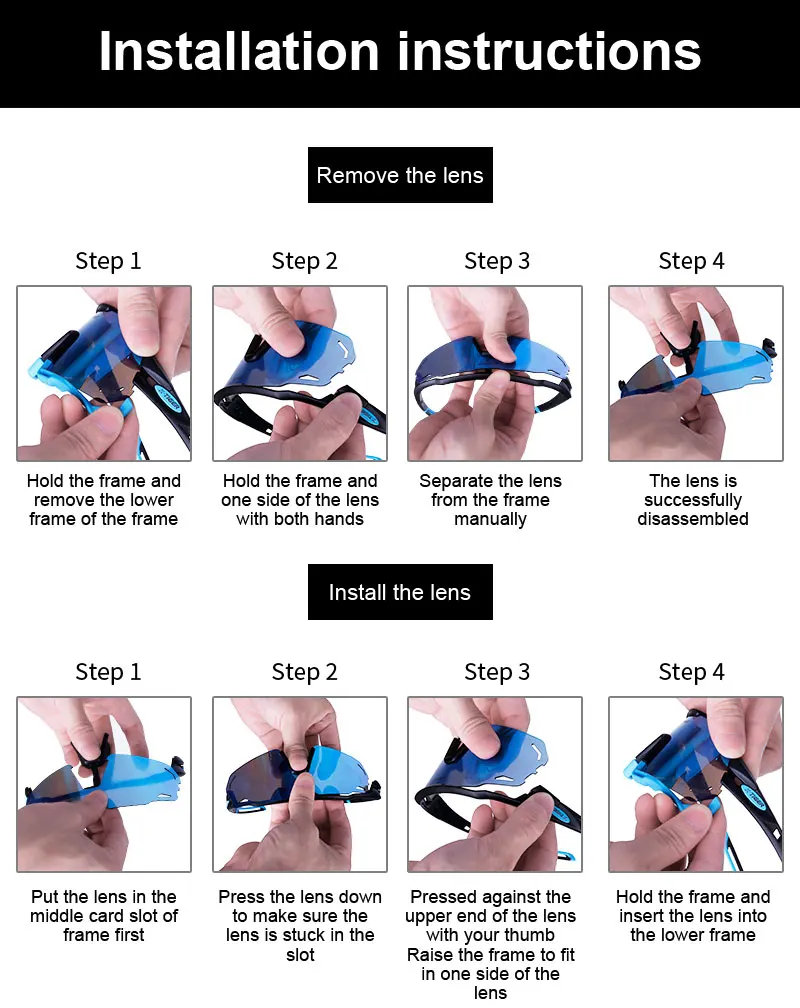 Installation instructions

Remove the lens

Step 1

Hold the frame and remove the lower frame of the frame

Step 2

Hold the frame and one side of the lens with both hands

Step 3

Separate the lens from the frame manually

Step 4

The lens is successfully disassembled

Install the lens

Step 1

Put the lens in the middle card slot of frame first

Step 2

Press the lens down to make sure the lens is stuck in the slot

Step 3

Pressed against the upper end of the lens with your thumb Raise the frame to fit in one side of the lens

Step 4

Hold the frame and insert the lens into the lower frame