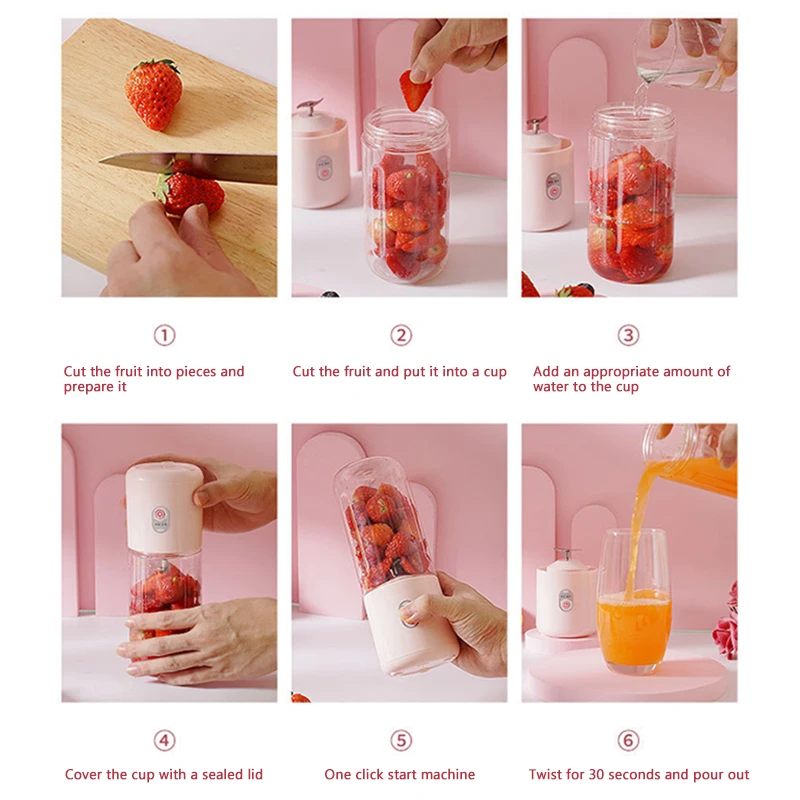 ①

Cut the fruit into pieces and prepare it

②

Cut the fruit and put it into a cup

③

Add an appropriate amount of water to the cup

④

Cover the cup with a sealed lid

⑤

One click start machine

⑥

Twist for 30 seconds and pour out