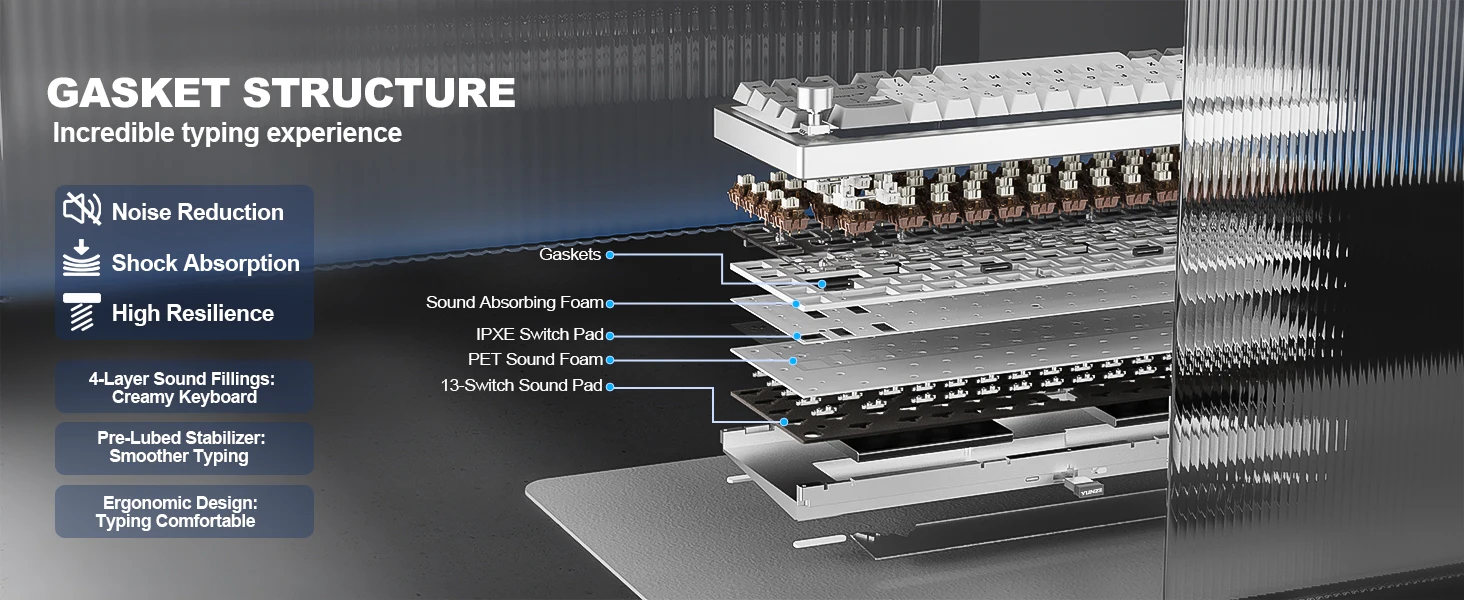 GASKET STRUCTURE
Incredible typing experience

Noise Reduction
Shock Absorption
High Resilience

4-Layer Sound Fillings: Creamy Keyboard

Pre-Lubed Stabilizer: Smoother Typing

Ergonomic Design: Typing Comfortable

Gaskets
Sound Absorbing Foam
IPXE Switch Pad
PET Sound Foam
13-Switch Sound Pad

YUNZII